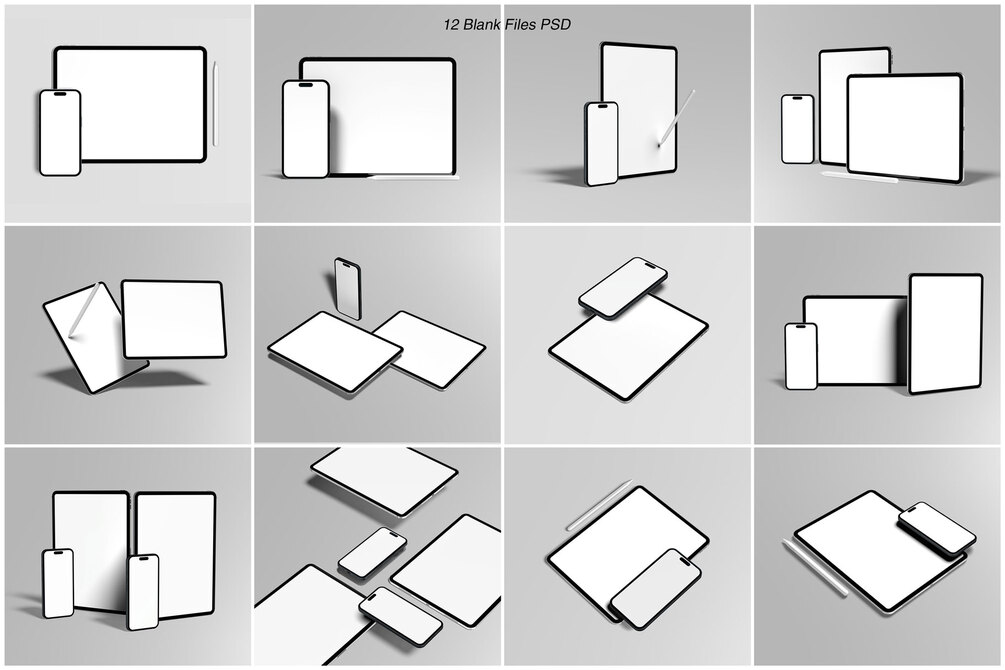 12 Blank Files PSD