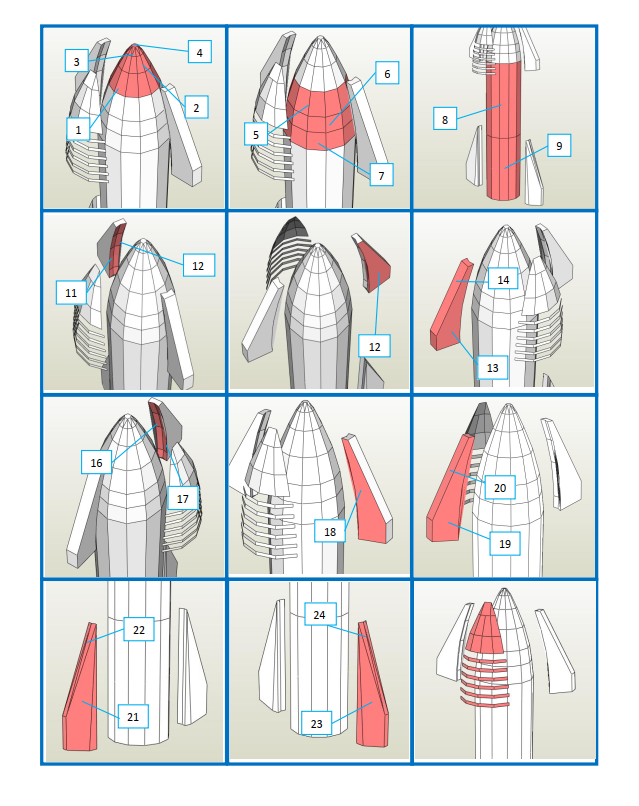 3
4
2
1
6
5
7
8
9
12
11
12
14
13
16
17
18
20
19
22
21
24
23