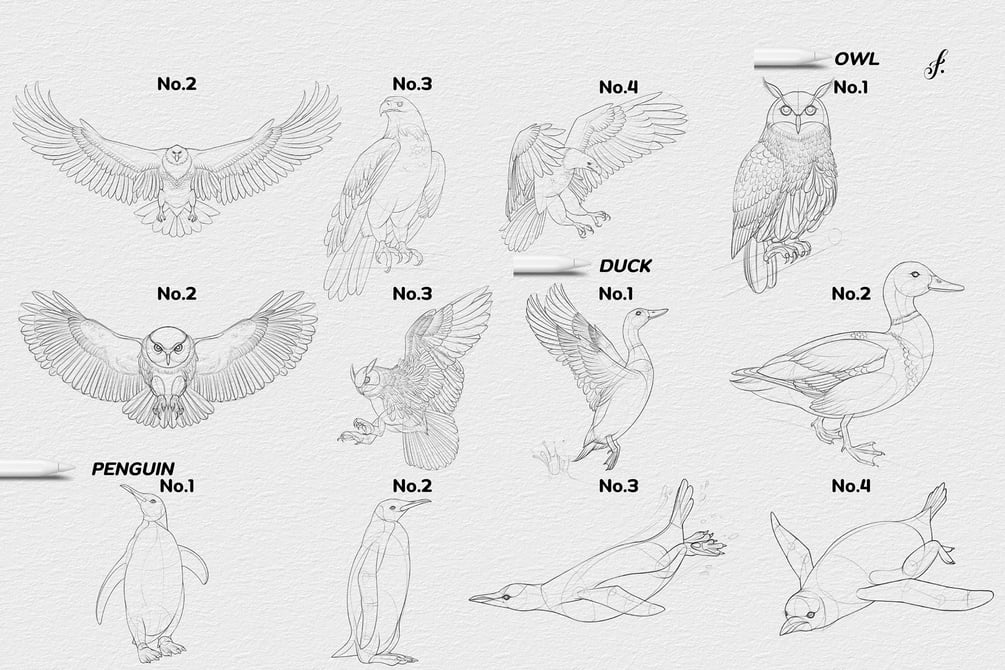 No.2

No.3

No.4

OWL

No.1

No.2

No.3

DUCK

No.1

No.2

PENGUIN

No.1

No.2

No.3

No.4