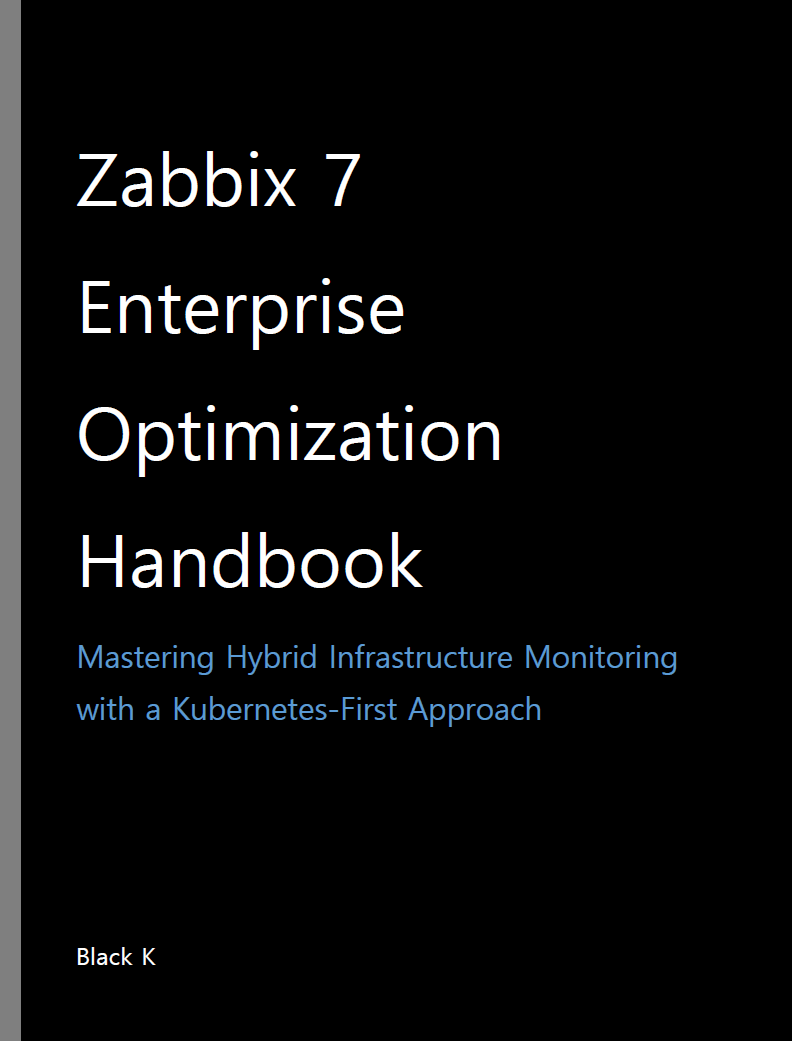 Zabbix 7
Enterprise
Optimization
Handbook

Mastering Hybrid Infrastructure Monitoring with a Kubernetes-First Approach

Black K