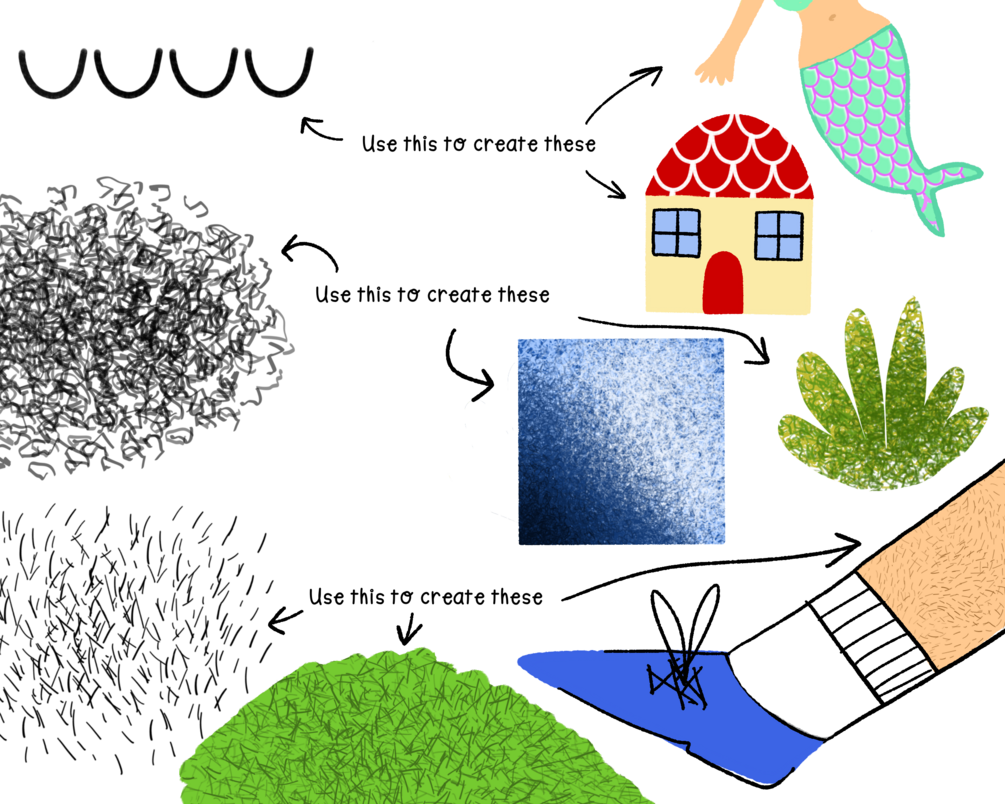 Use this to create these

Use this to create these

Use this to create these