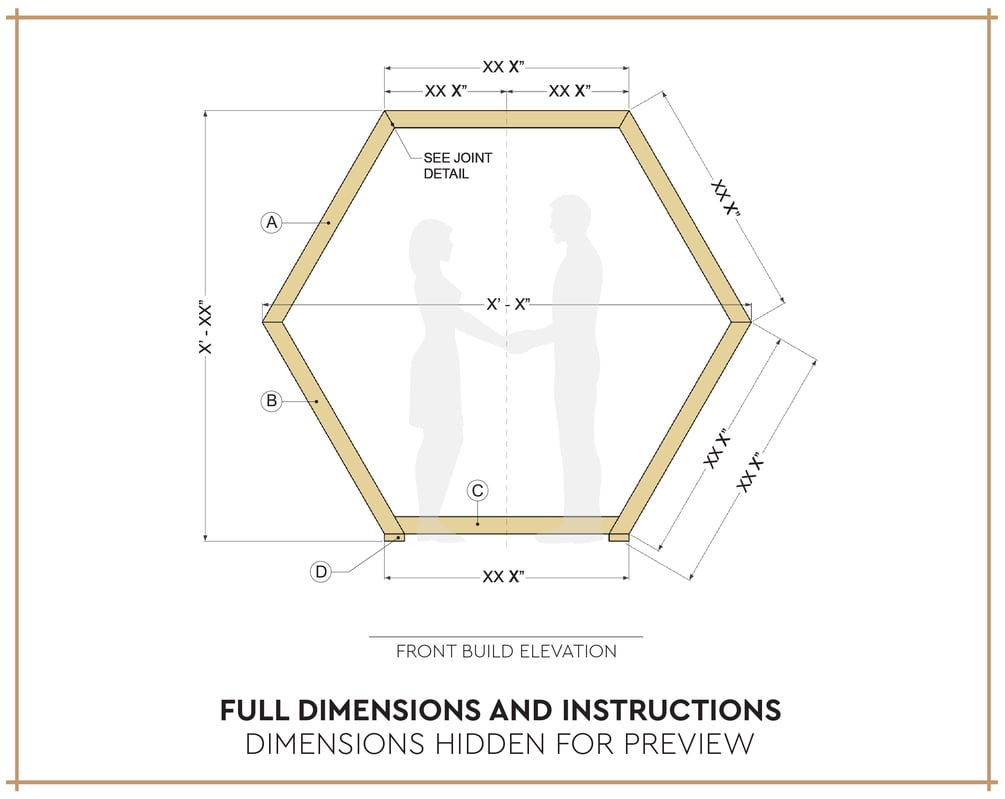 XX X"
XX X"
XX X"
SEE JOINT DETAIL
XX X"
A
X' - XX"
X' - X"
B
XX X"
XX X"
C
D
XX X"

FRONT BUILD ELEVATION

FULL DIMENSIONS AND INSTRUCTIONS
DIMENSIONS HIDDEN FOR PREVIEW