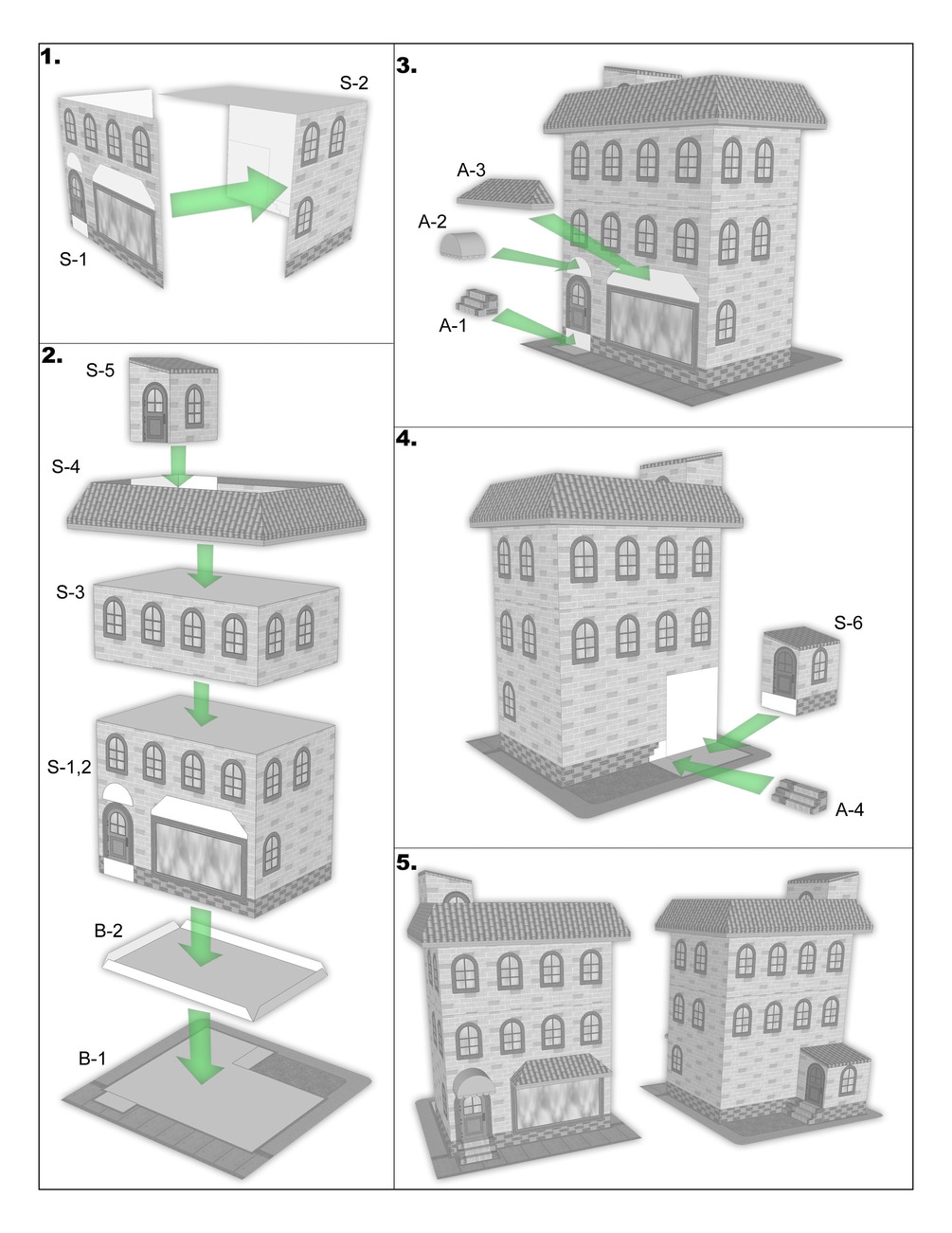 1.

S-2

S-1

2.

S-5

S-4

S-3

S-1,2

B-2

B-1

3.

A-3

A-2

A-1

4.

S-6

A-4

5.