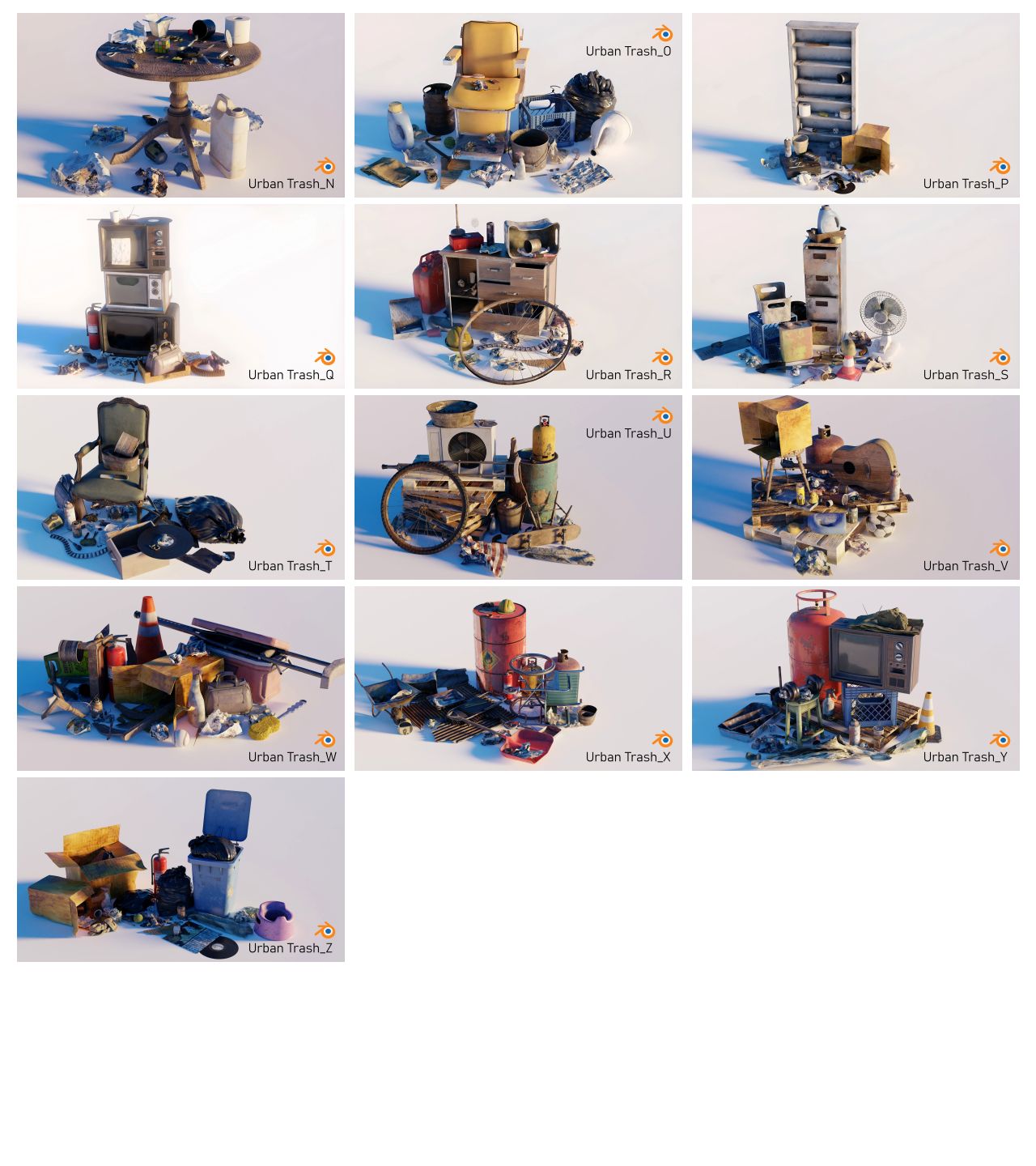 Urban Trash_N

Urban Trash_O

Urban Trash_P

Urban Trash_Q

Urban Trash_R

Urban Trash_S

Urban Trash_T

Urban Trash_U

Urban Trash_V

Urban Trash_W

Urban Trash_X

Urban Trash_Y

Urban Trash_Z