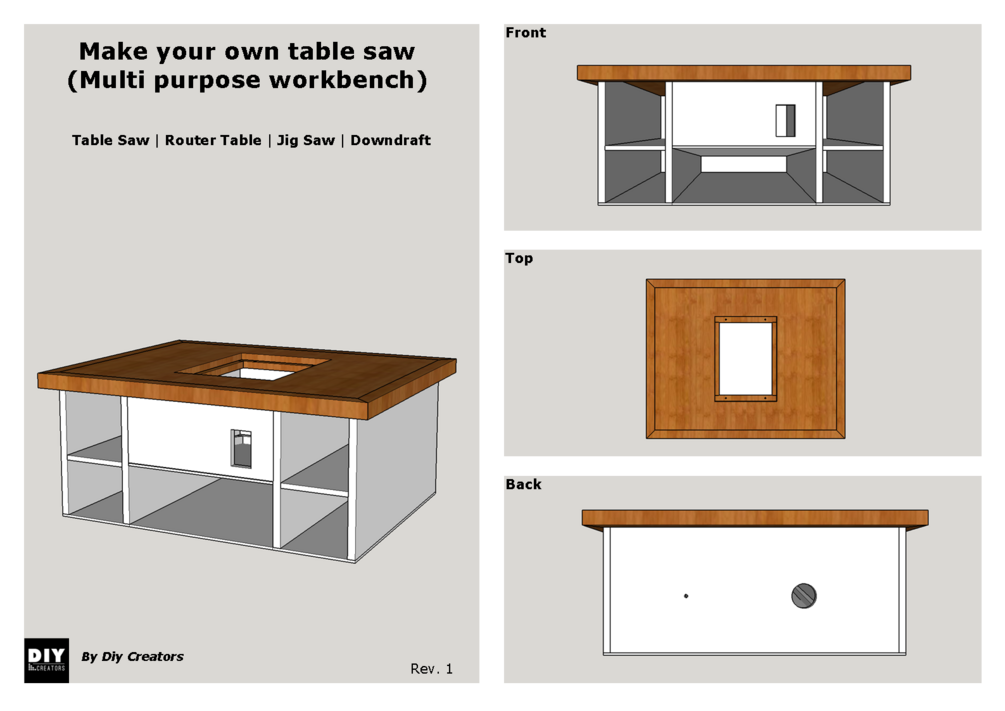 Make your own table saw
(Multi purpose workbench)

Table Saw | Router Table | Jig Saw | Downdraft

DIY CREATORS

By Diy Creators

Rev. 1

Front

Top

Back