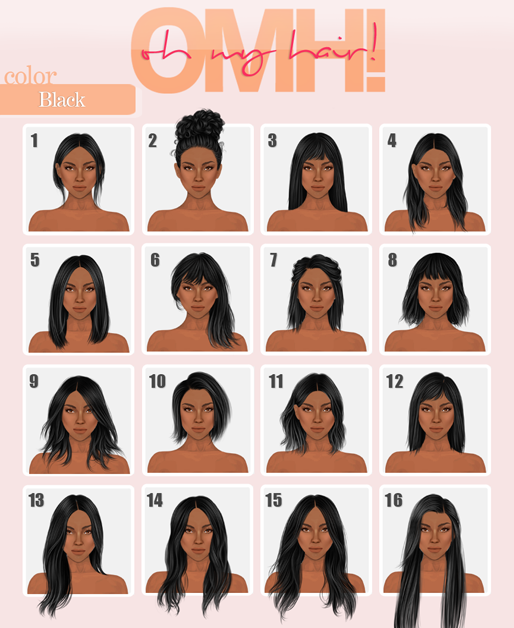 OMH!
oh my hair!

color
Black

1
2
3
4
5
6
7
8
9
10
11
12
13
14
15
16