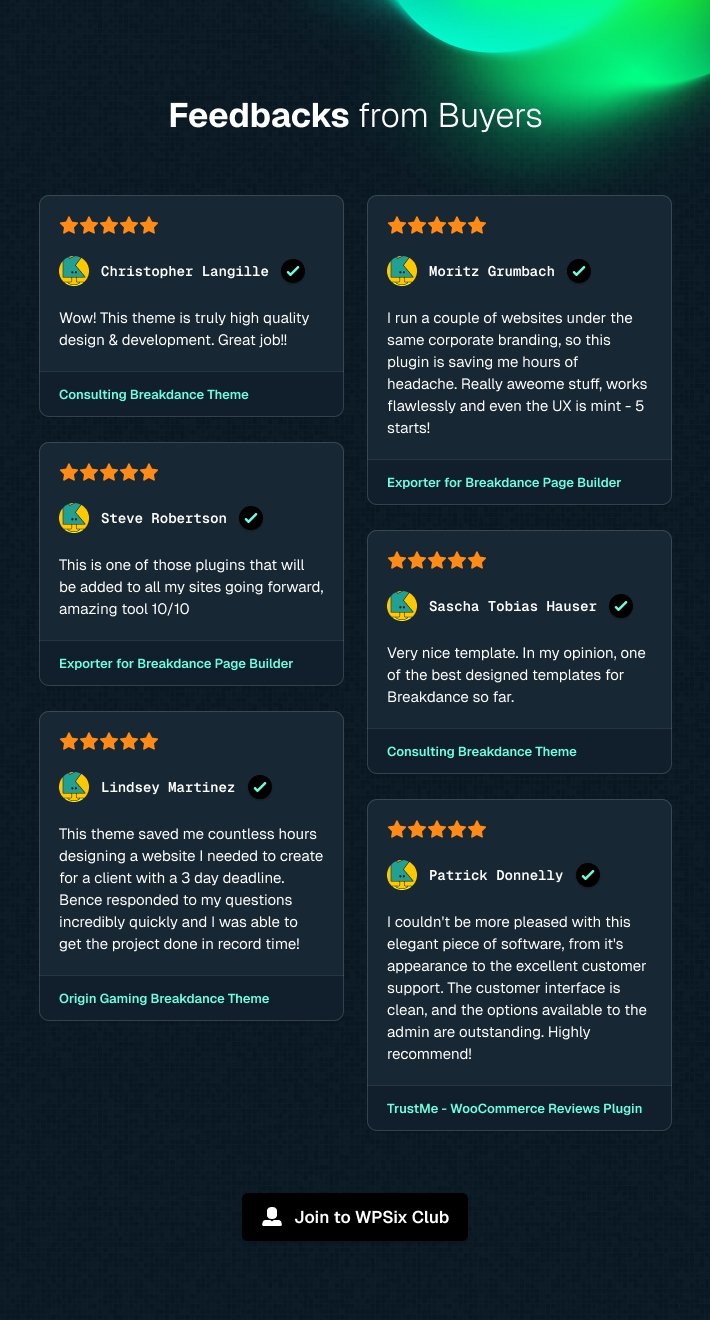 Feedbacks from Buyers

Christopher Langille

Wow! This theme is truly high quality design & development. Great job!!

Consulting Breakdance Theme

Steve Robertson

This is one of those plugins that will be added to all my sites going forward, amazing tool 10/10

Exporter for Breakdance Page Builder

Lindsey Martinez

This theme saved me countless hours designing a website I needed to create for a client with a 3 day deadline. Bence responded to my questions incredibly quickly and I was able to get the project done in record time!

Origin Gaming Breakdance Theme

Moritz Grumbach

I run a couple of websites under the same corporate branding, so this plugin is saving me hours of headache. Really aweome stuff, works flawlessly and even the UX is mint - 5 starts!

Exporter for Breakdance Page Builder

Sascha Tobias Hauser

Very nice template. In my opinion, one of the best designed templates for Breakdance so far.

Consulting Breakdance Theme

Patrick Donnelly

I couldn't be more pleased with this elegant piece of software, from it's appearance to the excellent customer support. The customer interface is clean, and the options available to the admin are outstanding. Highly recommend!

TrustMe - WooCommerce Reviews Plugin

Join to WPSix Club