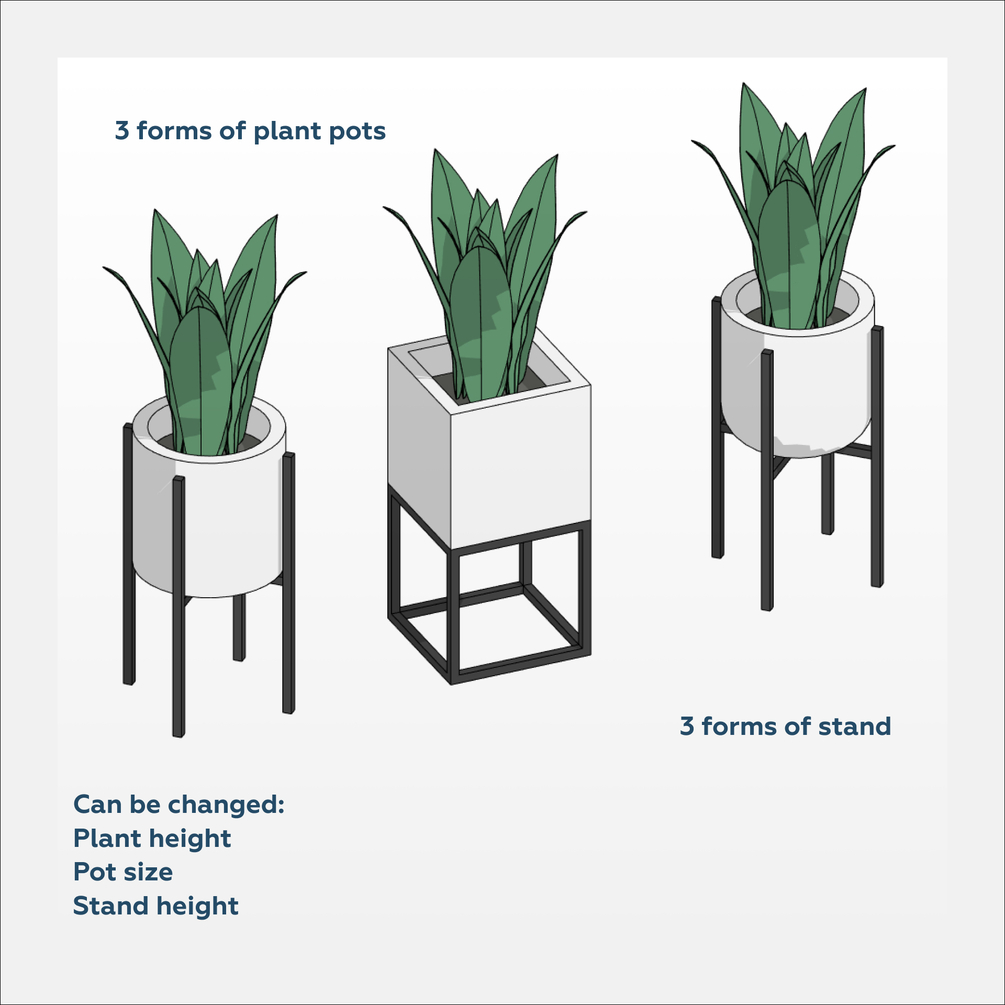 3 forms of plant pots

3 forms of stand

Can be changed:
Plant height
Pot size
Stand height