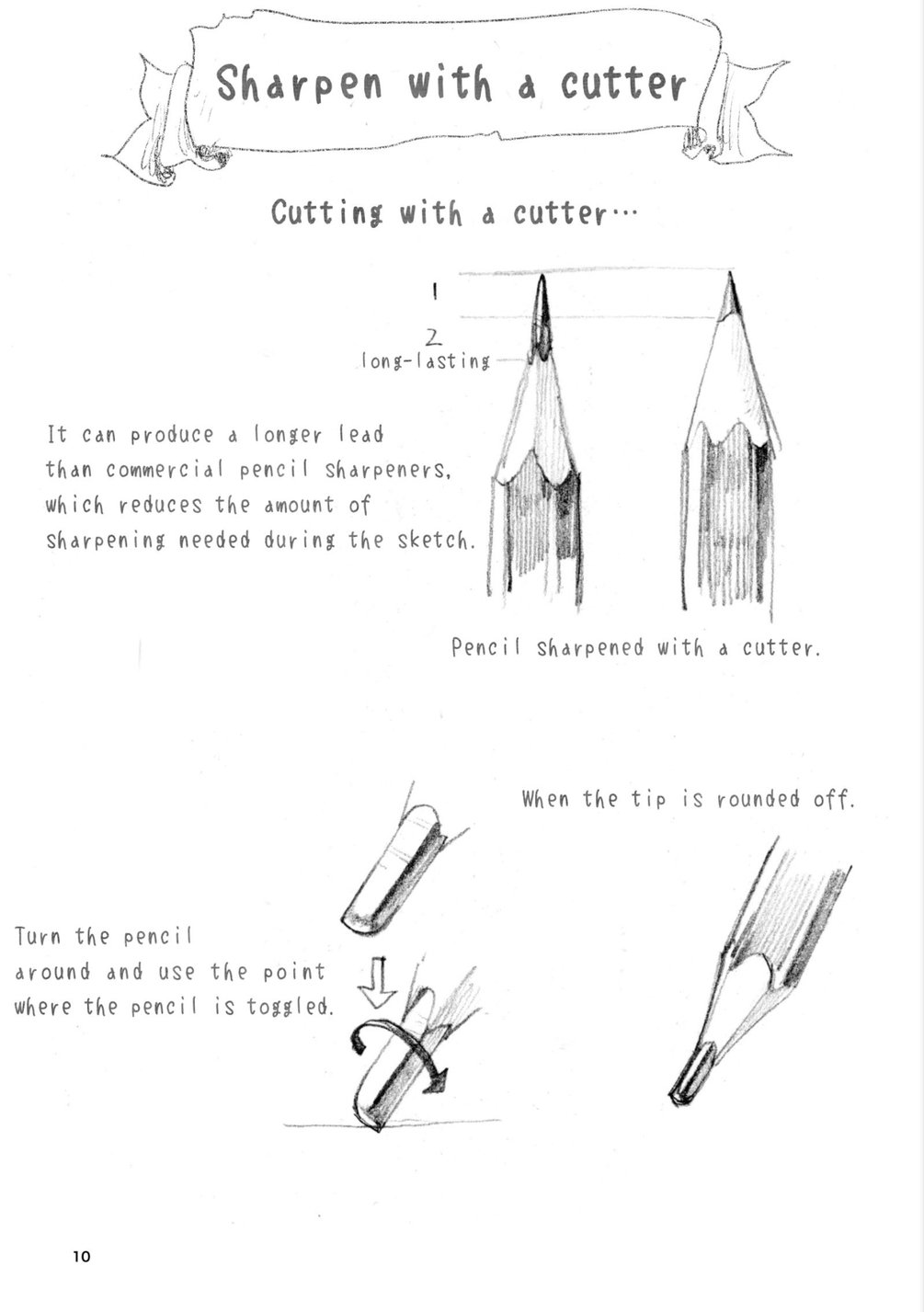 Sharpen with a cutter

Cutting with a cutter…

1

2

long-lasting

It can produce a longer lead than commercial pencil sharpeners, which reduces the amount of sharpening needed during the sketch.

Pencil sharpened with a cutter.

When the tip is rounded off.

Turn the pencil around and use the point where the pencil is toggled.

10