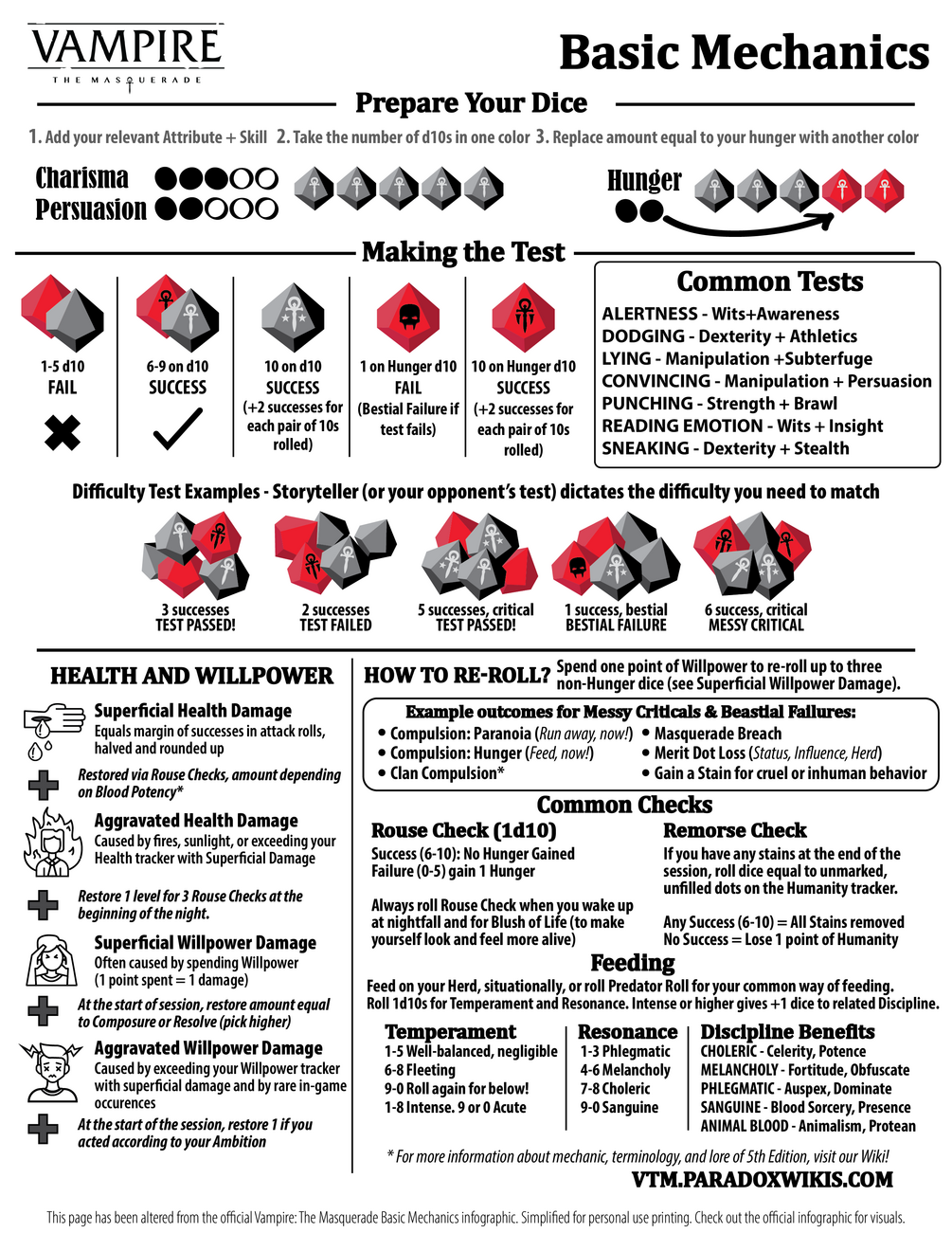 VAMPIRE
THE MASQUERADE

Basic Mechanics

Prepare Your Dice

1. Add your relevant Attribute + Skill 2. Take the number of d10s in one color 3. Replace amount equal to your hunger with another color

Charisma
Persuasion

Hunger

Making the Test

1-5 d10
FAIL

6-9 on d10
SUCCESS

10 on d10
SUCCESS
(+2 successes for each pair of 10s rolled)

1 on Hunger d10
FAIL
(Bestial Failure if test fails)

10 on Hunger d10
SUCCESS
(+2 successes for each pair of 10s rolled)

Common Tests

ALERTNESS - Wits+Awareness
DODGING - Dexterity + Athletics
LYING - Manipulation +Subterfuge
CONVINCING - Manipulation + Persuasion
PUNCHING - Strength + Brawl
READING EMOTION - Wits + Insight
SNEAKING - Dexterity + Stealth

Difficulty Test Examples - Storyteller (or your opponent's test) dictates the difficulty you need to match

3 successes
TEST PASSED!

2 successes
TEST FAILED

5 successes, critical
TEST PASSED!

1 success, bestial
BESTIAL FAILURE

6 success, critical
MESSY CRITICAL

HEALTH AND WILLPOWER

Superficial Health Damage
Equals margin of successes in attack rolls, halved and rounded up

Restored via Rouse Checks, amount depending on Blood Potency*

Aggravated Health Damage
Caused by fires, sunlight, or exceeding your Health tracker with Superficial Damage

Restore 1 level for 3 Rouse Checks at the beginning of the night.

Superficial Willpower Damage
Often caused by spending Willpower (1 point spent = 1 damage)

At the start of session, restore amount equal to Composure or Resolve (pick higher)

Aggravated Willpower Damage
Caused by exceeding your Willpower tracker with superficial damage and by rare in-game occurences

At the start of the session, restore 1 if you acted according to your Ambition

HOW TO RE-ROLL? Spend one point of Willpower to re-roll up to three non-Hunger dice (see Superficial Willpower Damage).

Example outcomes for Messy Criticals & Beastial Failures:
• Compulsion: Paranoia (Run away, now!)
• Compulsion: Hunger (Feed, now!)
• Clan Compulsion*
• Masquerade Breach
• Merit Dot Loss (Status, Influence, Herd)
• Gain a Stain for cruel or inhuman behavior

Common Checks

Rouse Check (1d10)
Success (6-10): No Hunger Gained
Failure (0-5) gain 1 Hunger

Always roll Rouse Check when you wake up at nightfall and for Blush of Life (to make yourself look and feel more alive)

Remorse Check
If you have any stains at the end of the session, roll dice equal to unmarked, unfilled dots on the Humanity tracker.

Any Success (6-10) = All Stains removed
No Success = Lose 1 point of Humanity

Feeding

Feed on your Herd, situationally, or roll Predator Roll for your common way of feeding.
Roll 1d10s for Temperament and Resonance. Intense or higher gives +1 dice to related Discipline.

Temperament
1-5 Well-balanced, negligible
6-8 Fleeting
9-0 Roll again for below!
1-8 Intense. 9 or 0 Acute

Resonance
1-3 Phlegmatic
4-6 Melancholy
7-8 Choleric
9-0 Sanguine

Discipline Benefits
CHOLERIC - Celerity, Potence
MELANCHOLY - Fortitude, Obfuscate
PHLEGMATIC - Auspex, Dominate
SANGUINE - Blood Sorcery, Presence
ANIMAL BLOOD - Animalism, Protean

* For more information about mechanic, terminology, and lore of 5th Edition, visit our Wiki!
VTM.PARADOXWIKIS.COM

This page has been altered from the official Vampire: The Masquerade Basic Mechanics infographic. Simplified for personal use printing. Check out the official infographic for visuals.