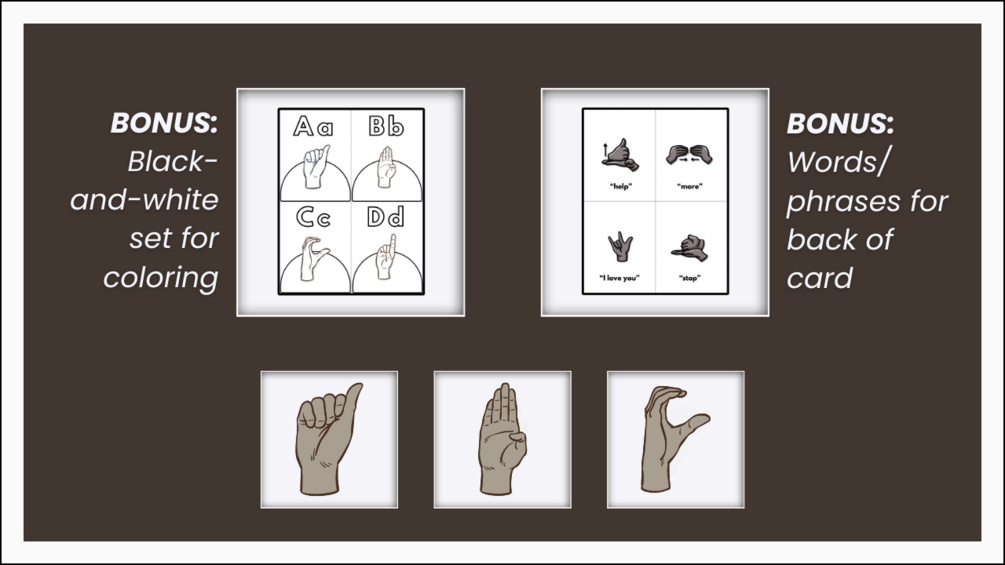 BONUS: Black-and-white set for coloring

Aa
Bb
Cc
Dd

"help"
"more"
"I love you"
"stop"

BONUS: Words/ phrases for back of card