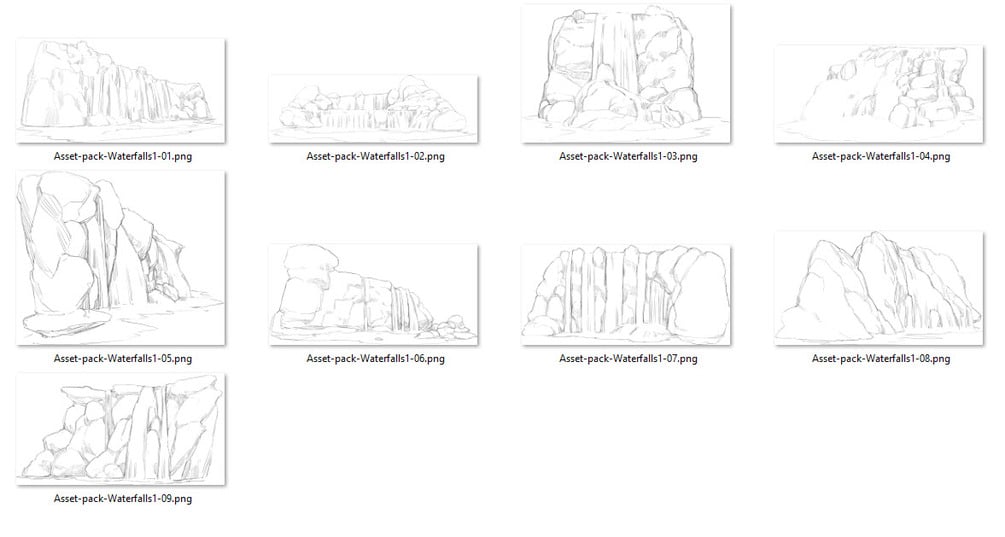 Asset-pack-Waterfalls1-01.png

Asset-pack-Waterfalls1-02.png

Asset-pack-Waterfalls1-03.png

Asset-pack-Waterfalls1-04.png

Asset-pack-Waterfalls1-05.png

Asset-pack-Waterfalls1-06.png

Asset-pack-Waterfalls1-07.png

Asset-pack-Waterfalls1-08.png

Asset-pack-Waterfalls1-09.png