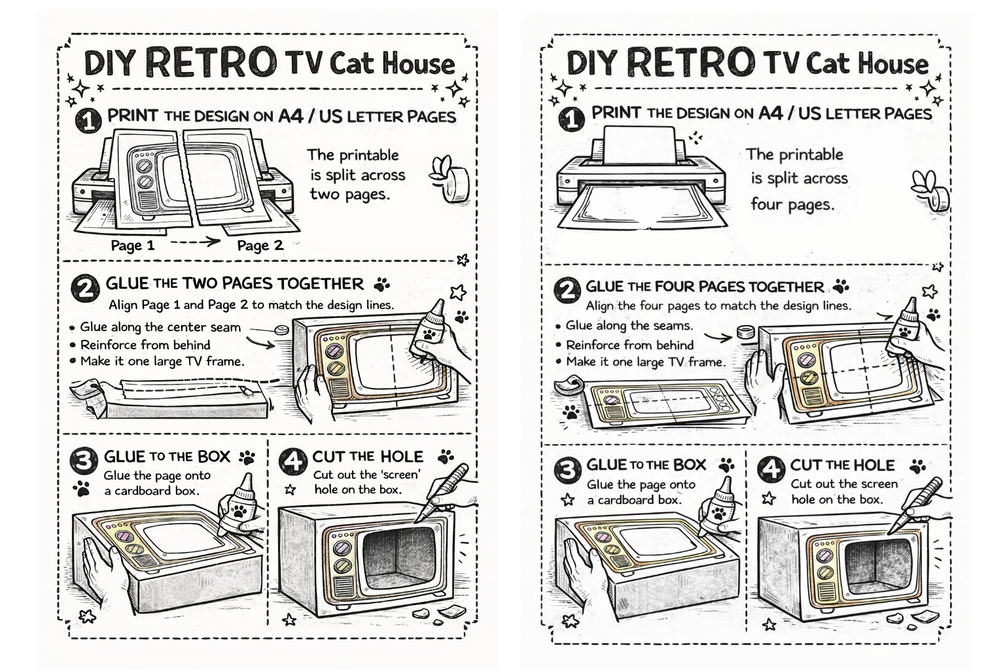 DIY RETRO TV Cat House

1 PRINT THE DESIGN ON A4 / US LETTER PAGES

The printable is split across two pages.

Page 1 Page 2

2 GLUE THE TWO PAGES TOGETHER

Align Page 1 and Page 2 to match the design lines.

• Glue along the center seam
• Reinforce from behind
• Make it one large TV frame.

3 GLUE TO THE BOX

Glue the page onto a cardboard box.

4 CUT THE HOLE

Cut out the 'screen' hole on the box.

DIY RETRO TV Cat House

1 PRINT THE DESIGN ON A4 / US LETTER PAGES

The printable is split across four pages.

2 GLUE THE FOUR PAGES TOGETHER

Align the four pages to match the design lines.

• Glue along the seams.
• Reinforce from behind
• Make it one large TV frame.

3 GLUE TO THE BOX

Glue the page onto a cardboard box.

4 CUT THE HOLE

Cut out the screen hole on the box.