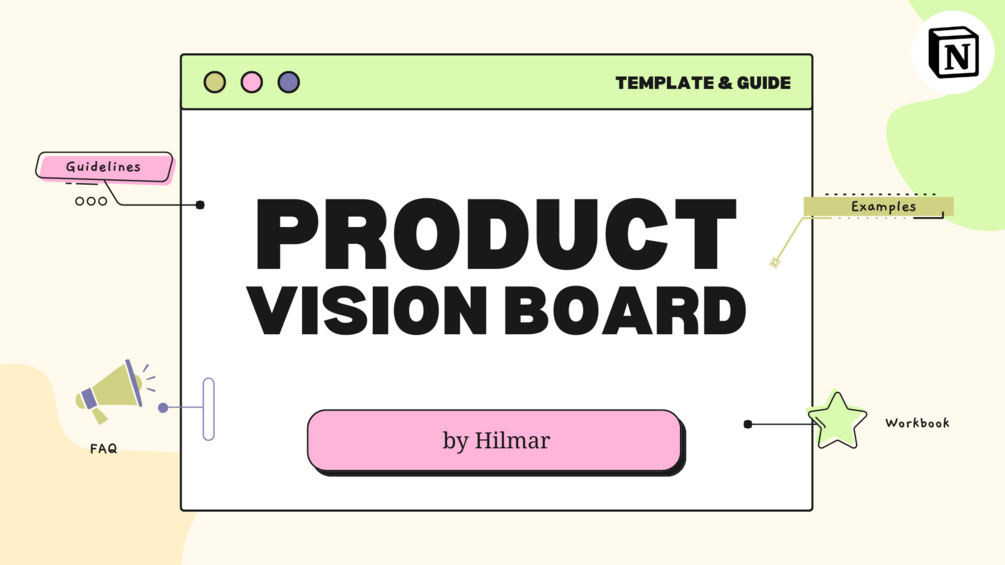 TEMPLATE & GUIDE

Guidelines

Examples

PRODUCT
VISION BOARD

FAQ

by Hilmar

Workbook