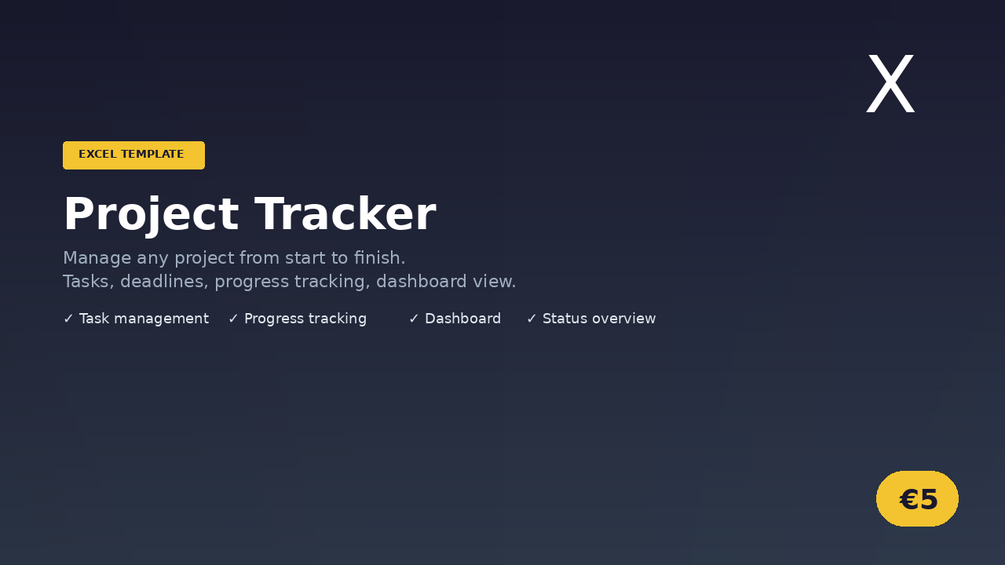 X

EXCEL TEMPLATE

Project Tracker

Manage any project from start to finish.
Tasks, deadlines, progress tracking, dashboard view.

✓ Task management ✓ Progress tracking ✓ Dashboard ✓ Status overview

€5