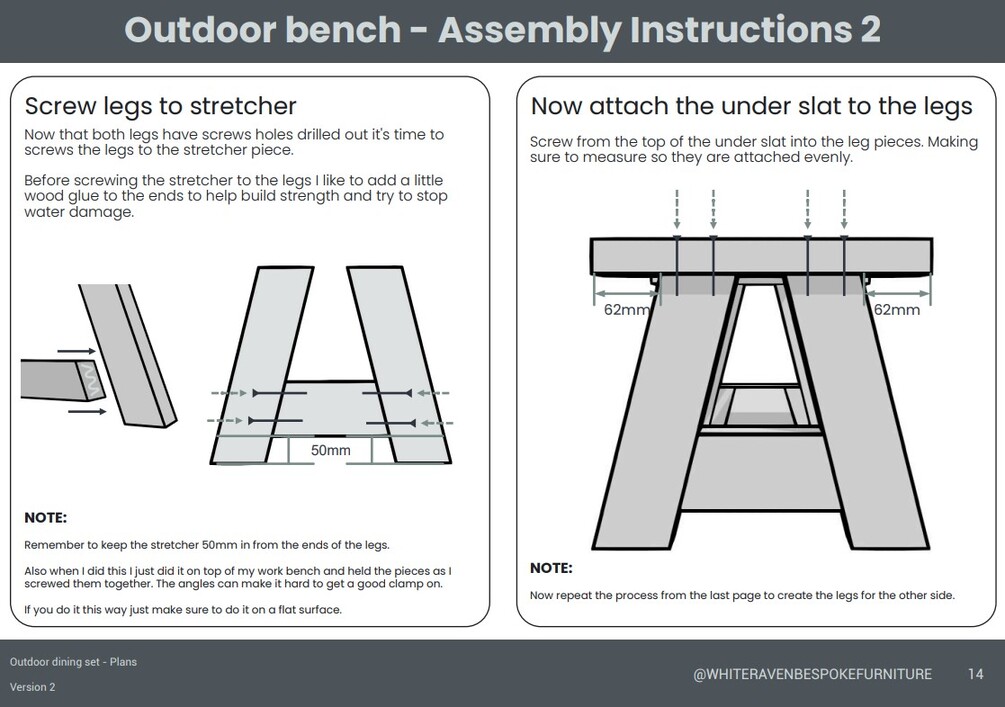 Outdoor bench - Assembly Instructions 2

Screw legs to stretcher

Now that both legs have screws holes drilled out it's time to screws the legs to the stretcher piece.

Before screwing the stretcher to the legs I like to add a little wood glue to the ends to help build strength and try to stop water damage.

50mm

NOTE:

Remember to keep the stretcher 50mm in from the ends of the legs.

Also when I did this I just did it on top of my work bench and held the pieces as I screwed them together. The angles can make it hard to get a good clamp on.

If you do it this way just make sure to do it on a flat surface.

Now attach the under slat to the legs

Screw from the top of the under slat into the leg pieces. Making sure to measure so they are attached evenly.

62mm

62mm

NOTE:

Now repeat the process from the last page to create the legs for the other side.

Outdoor dining set - Plans

Version 2

@WHITERAVENBESPOKEFURNITURE

14