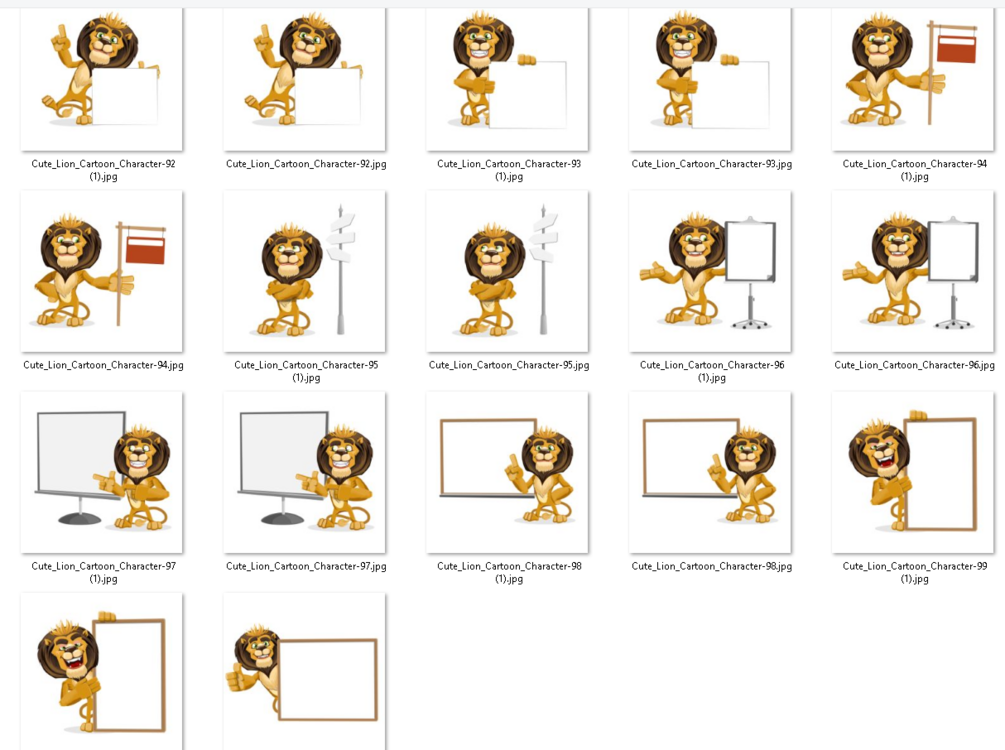 Cute_Lion_Cartoon_Character-92 (1).jpg

Cute_Lion_Cartoon_Character-92.jpg

Cute_Lion_Cartoon_Character-93 (1).jpg

Cute_Lion_Cartoon_Character-93.jpg

Cute_Lion_Cartoon_Character-94 (1).jpg

Cute_Lion_Cartoon_Character-94.jpg

Cute_Lion_Cartoon_Character-95 (1).jpg

Cute_Lion_Cartoon_Character-95.jpg

Cute_Lion_Cartoon_Character-96 (1).jpg

Cute_Lion_Cartoon_Character-96.jpg

Cute_Lion_Cartoon_Character-97 (1).jpg

Cute_Lion_Cartoon_Character-97.jpg

Cute_Lion_Cartoon_Character-98 (1).jpg

Cute_Lion_Cartoon_Character-98.jpg

Cute_Lion_Cartoon_Character-99 (1).jpg