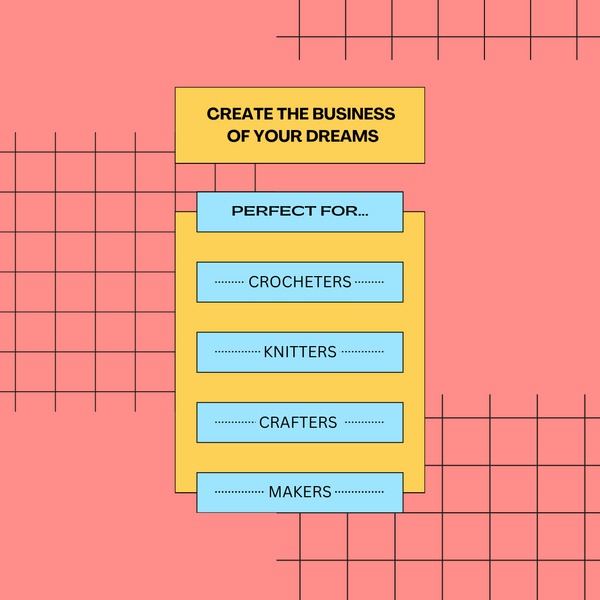 CREATE THE BUSINESS OF YOUR DREAMS

PERFECT FOR...

CROCHETERS

KNITTERS

CRAFTERS

MAKERS