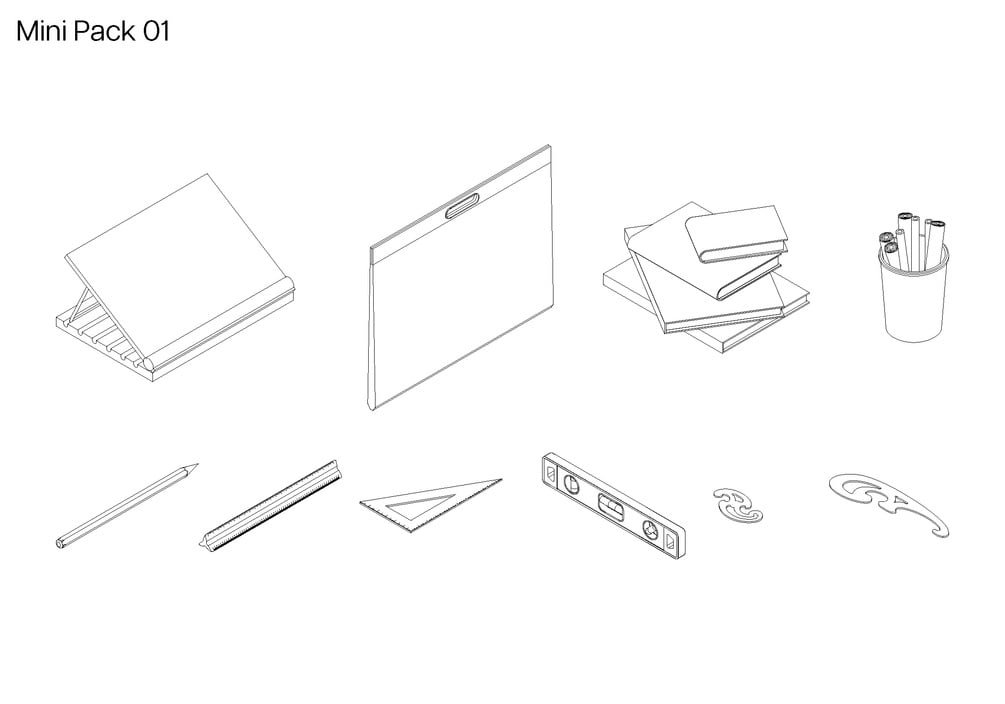 Mini Pack 01