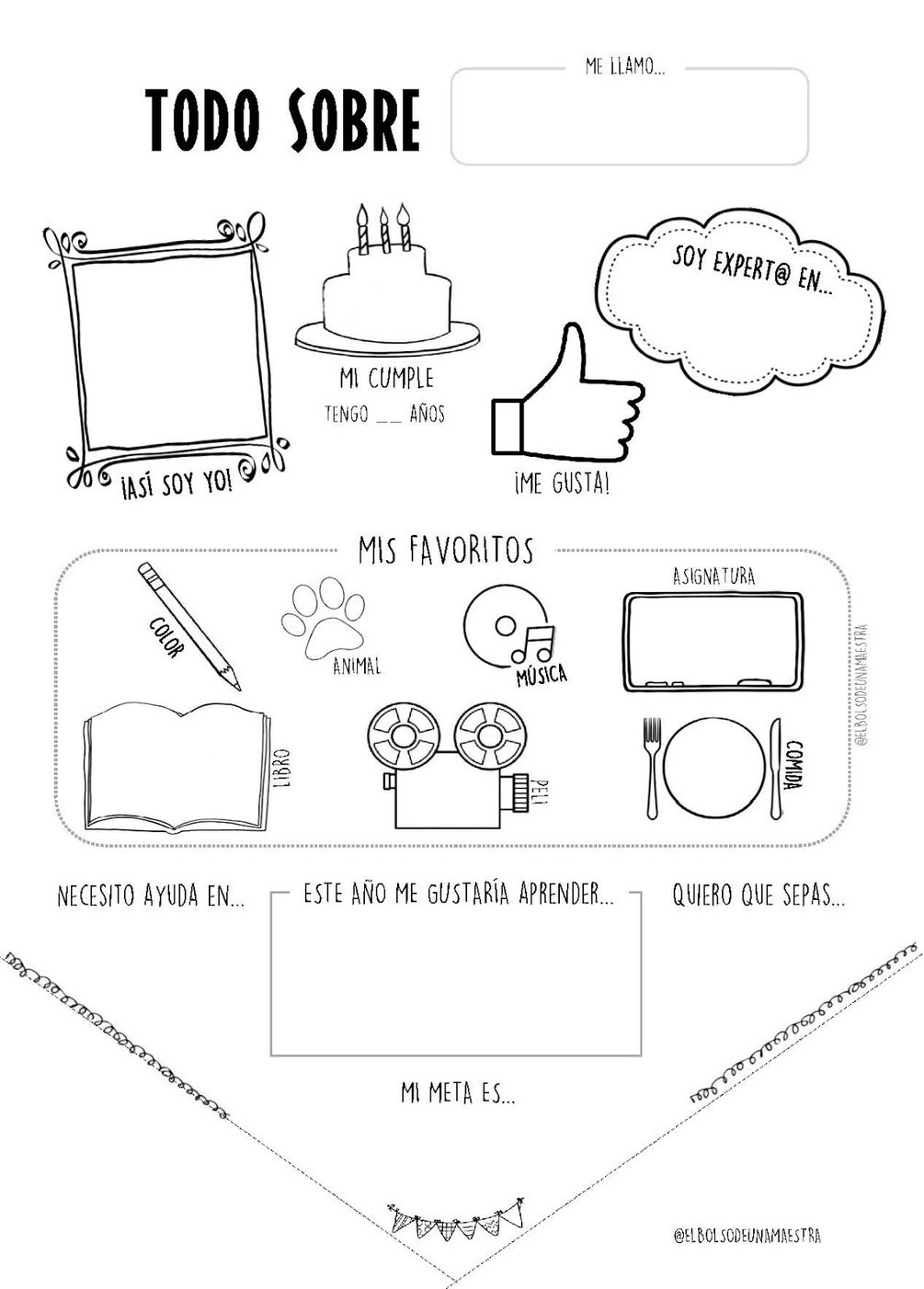 TODO SOBRE

ME LLAMO...

¡ASÍ SOY YO!

MI CUMPLE

TENGO __ AÑOS

¡ME GUSTA!

SOY EXPERT@ EN...

MIS FAVORITOS

COLOR

ANIMAL

MÚSICA

ASIGNATURA

LIBRO

PELI

COMIDA

@ELBOLSODEUNAMAESTRA

NECESITO AYUDA EN...

ESTE AÑO ME GUSTARÍA APRENDER...

QUIERO QUE SEPAS...

MI META ES...

@ELBOLSODEUNAMAESTRA