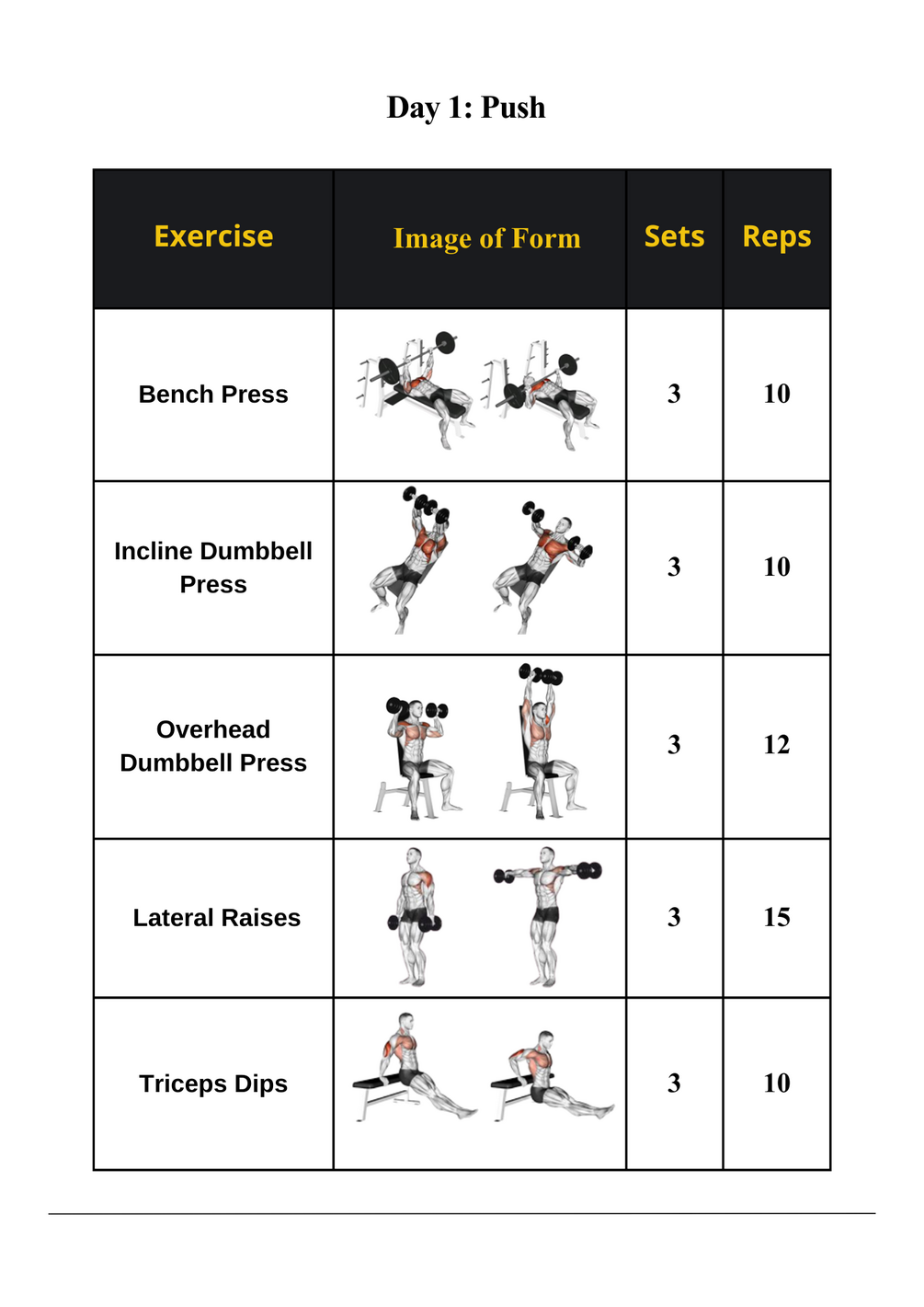 Day 1: Push

| Exercise | Image of Form | Sets | Reps |
|---|---|---|---|
| Bench Press | | 3 | 10 |
| Incline Dumbbell Press | | 3 | 10 |
| Overhead Dumbbell Press | | 3 | 12 |
| Lateral Raises | | 3 | 15 |
| Triceps Dips | | 3 | 10 |