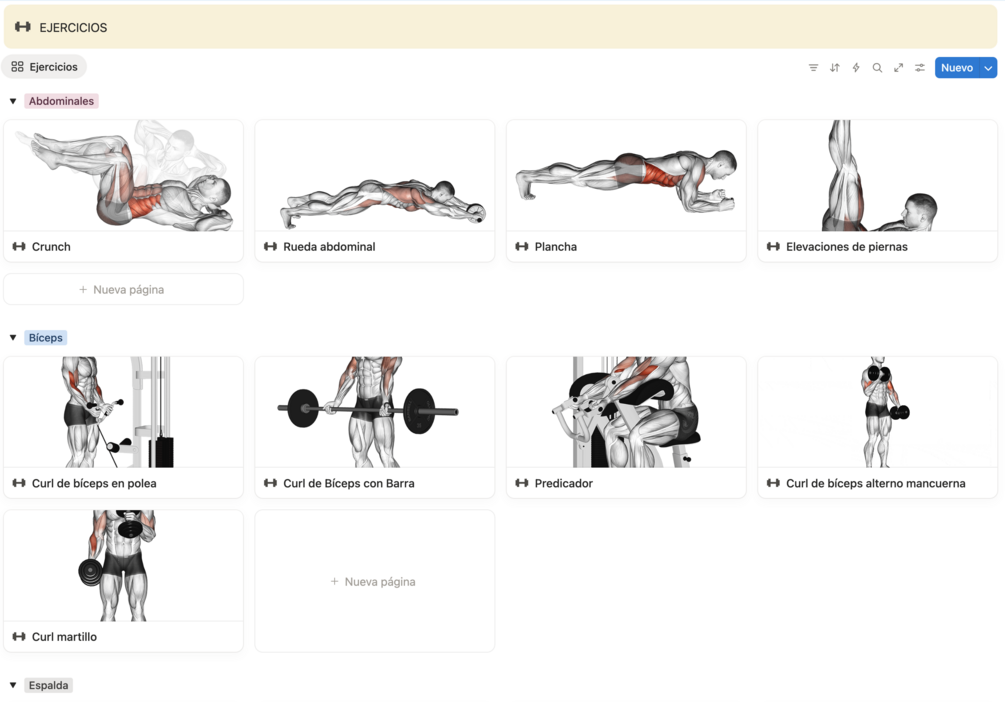 EJERCICIOS

Ejercicios

Nuevo

Abdominales

Crunch

Rueda abdominal

Plancha

Elevaciones de piernas

+ Nueva página

Bíceps

Curl de bíceps en polea

Curl de Bíceps con Barra

Predicador

Curl de bíceps alterno mancuerna

Curl martillo

+ Nueva página

Espalda