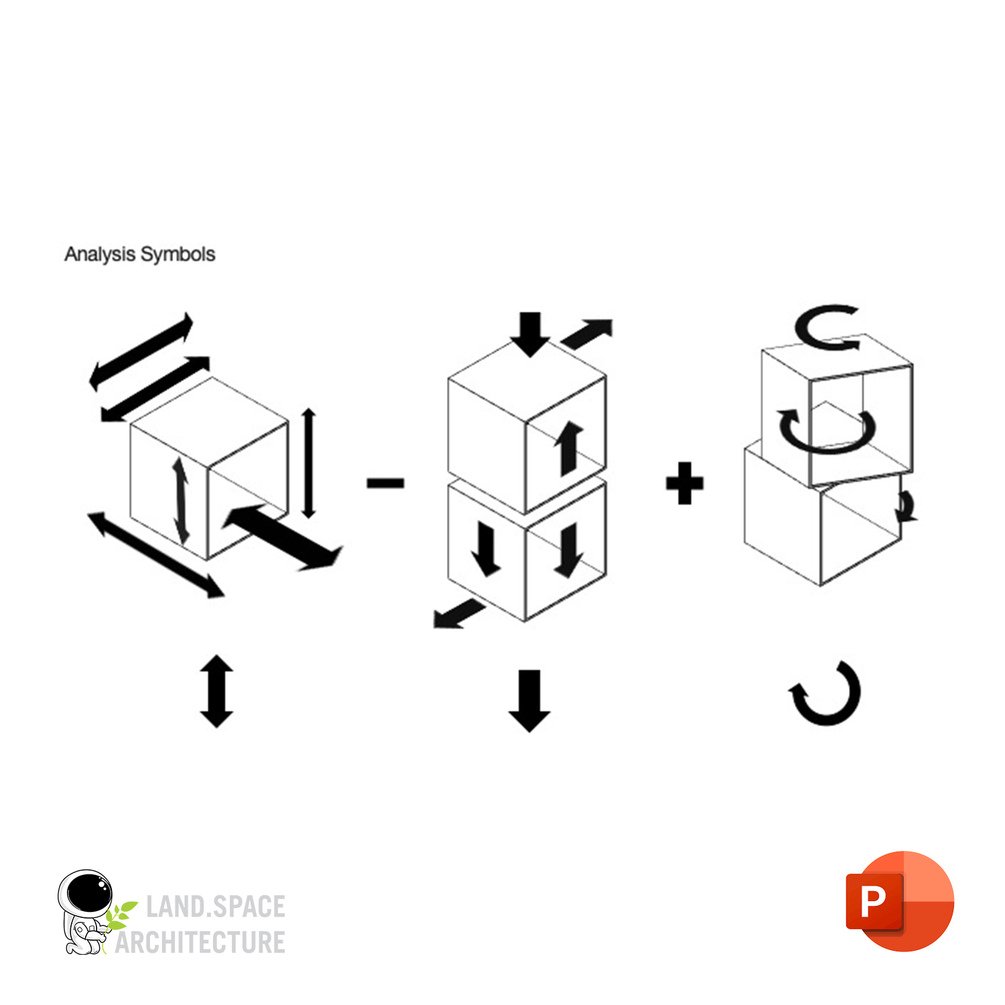 Analysis Symbols

−

+

LAND.SPACE
ARCHITECTURE

P