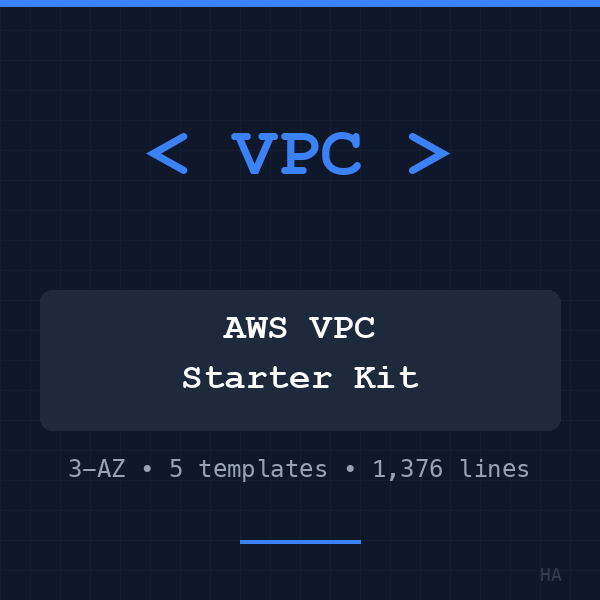 < VPC >

AWS VPC
Starter Kit

3-AZ • 5 templates • 1,376 lines

HA