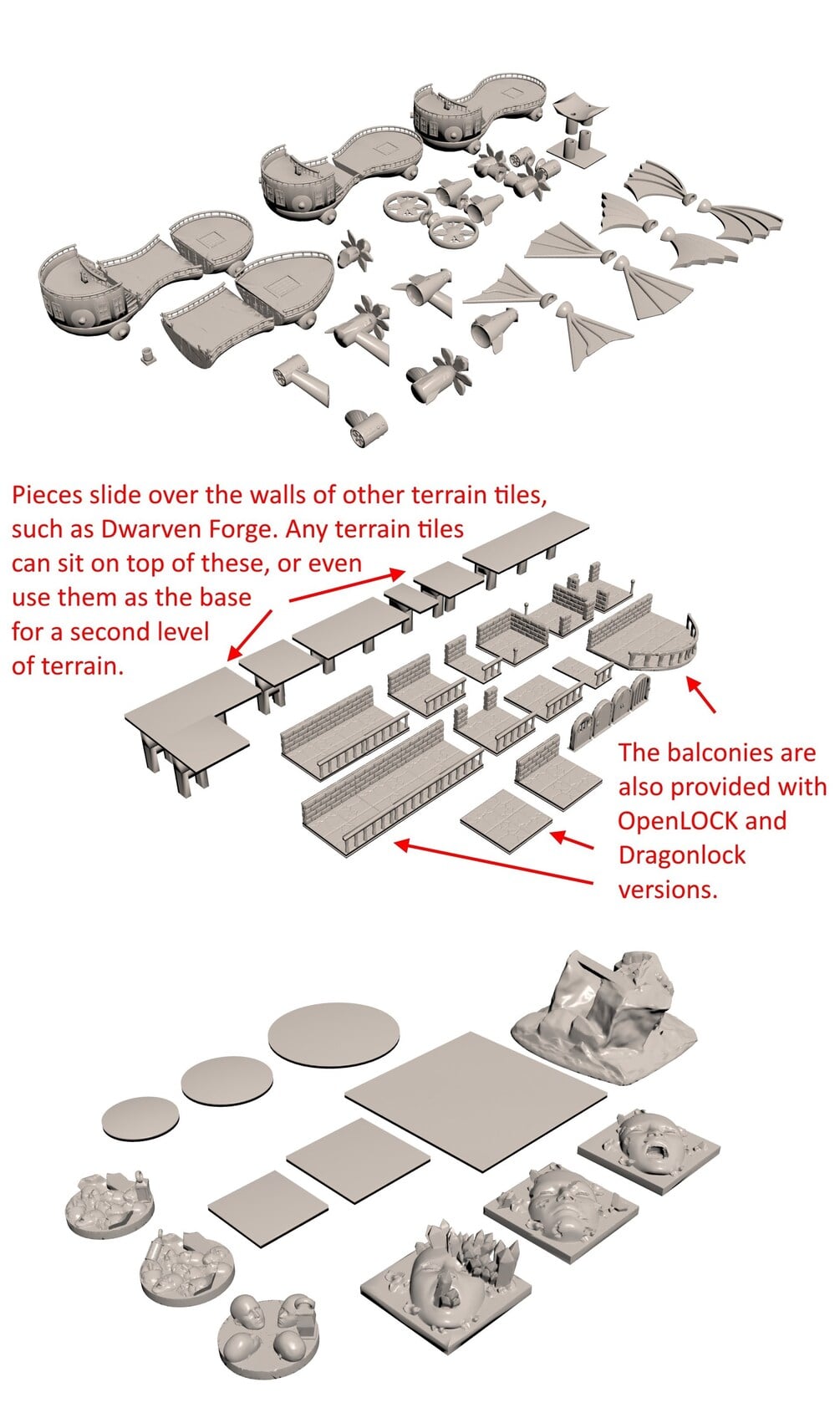 Pieces slide over the walls of other terrain tiles, such as Dwarven Forge. Any terrain tiles can sit on top of these, or even use them as the base for a second level of terrain.

The balconies are also provided with OpenLOCK and Dragonlock versions.