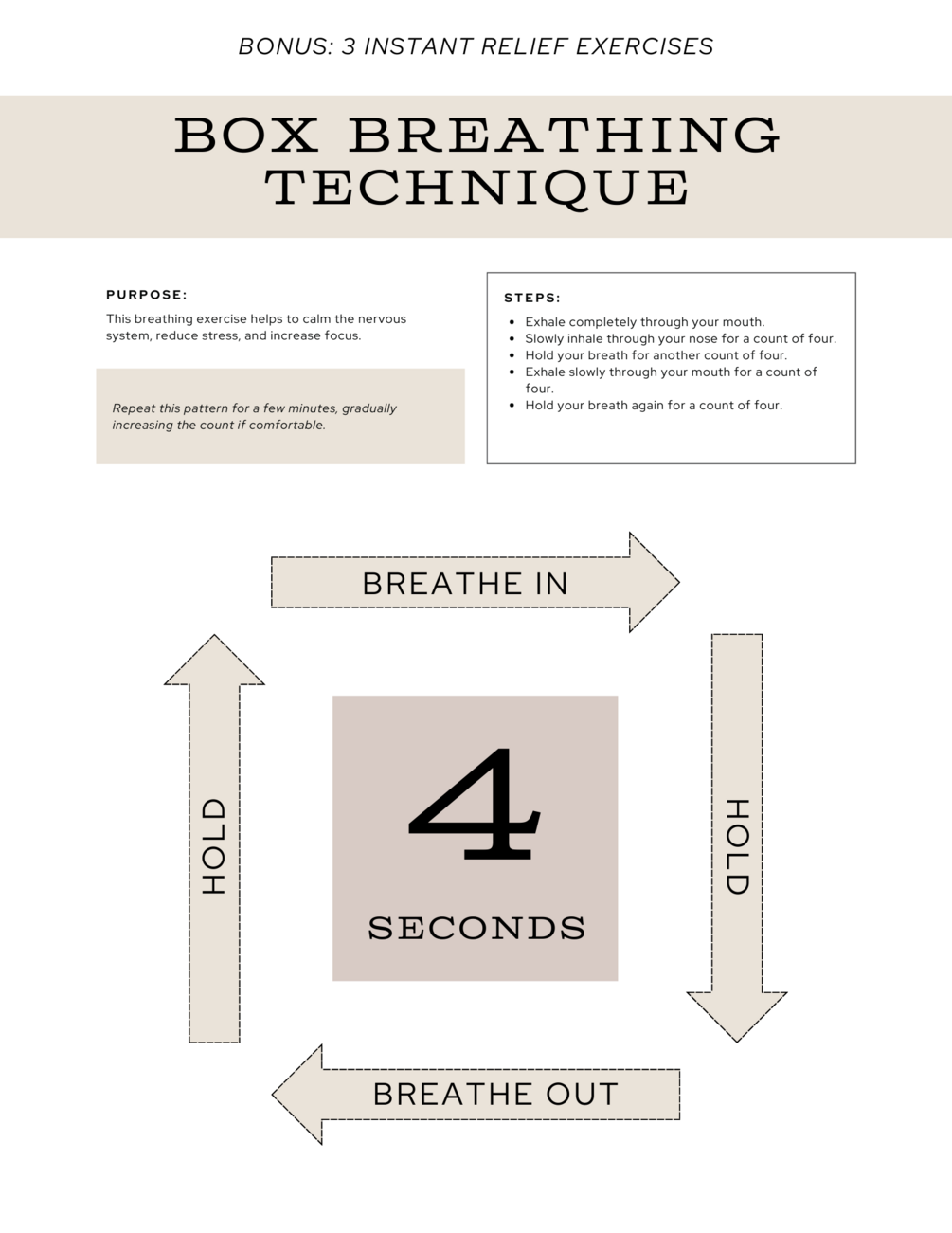 BONUS: 3 INSTANT RELIEF EXERCISES

BOX BREATHING TECHNIQUE

PURPOSE:

This breathing exercise helps to calm the nervous system, reduce stress, and increase focus.

Repeat this pattern for a few minutes, gradually increasing the count if comfortable.

STEPS:

- Exhale completely through your mouth.
- Slowly inhale through your nose for a count of four.
- Hold your breath for another count of four.
- Exhale slowly through your mouth for a count of four.
- Hold your breath again for a count of four.

BREATHE IN

HOLD

4

SECONDS

HOLD

BREATHE OUT