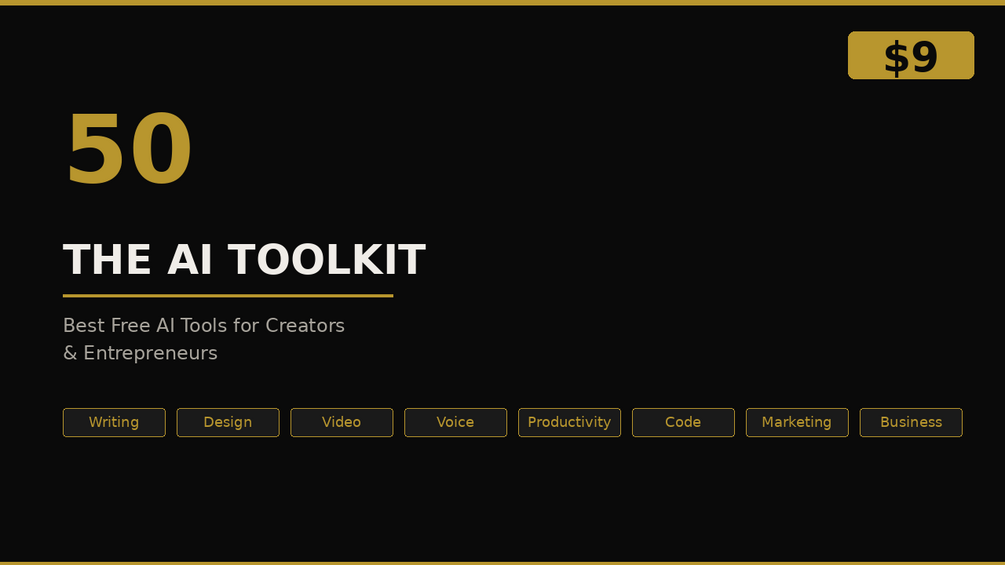 $9

50

THE AI TOOLKIT

Best Free AI Tools for Creators & Entrepreneurs

Writing Design Video Voice Productivity Code Marketing Business