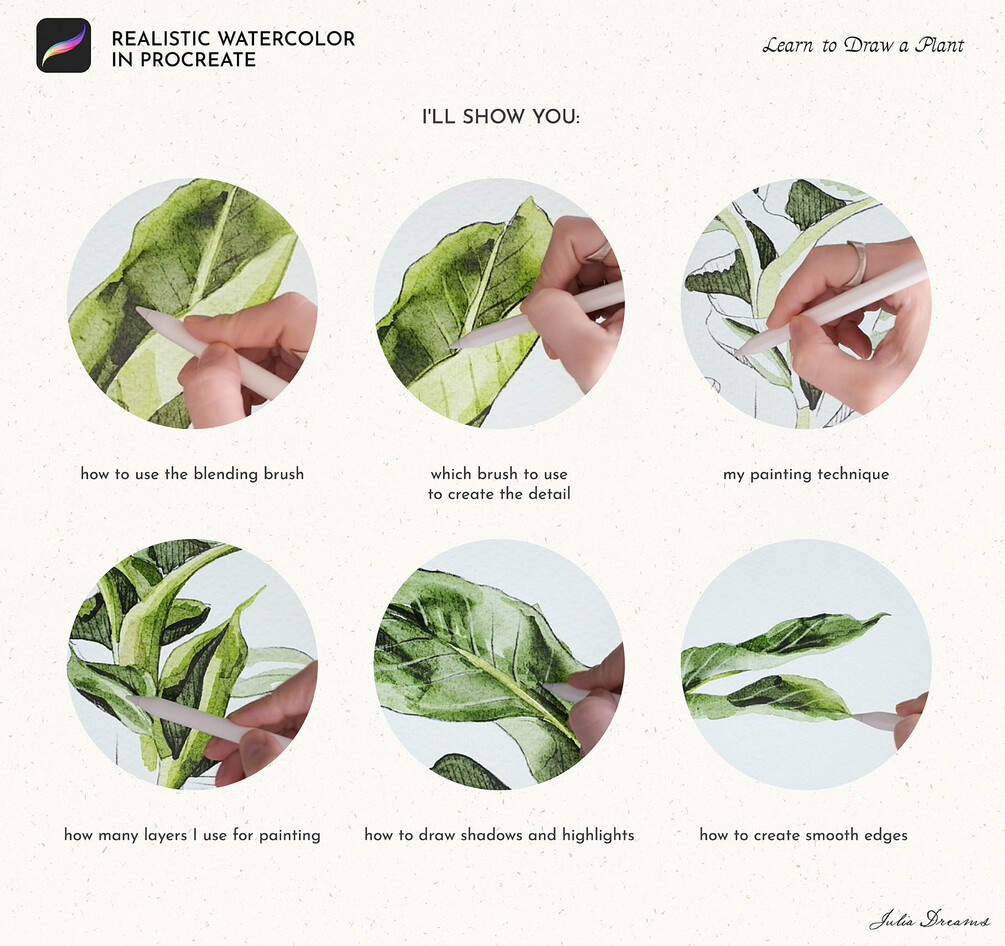 REALISTIC WATERCOLOR IN PROCREATE

Learn to Draw a Plant

I'LL SHOW YOU:

how to use the blending brush

which brush to use to create the detail

my painting technique

how many layers I use for painting

how to draw shadows and highlights

how to create smooth edges

Julia Dreams