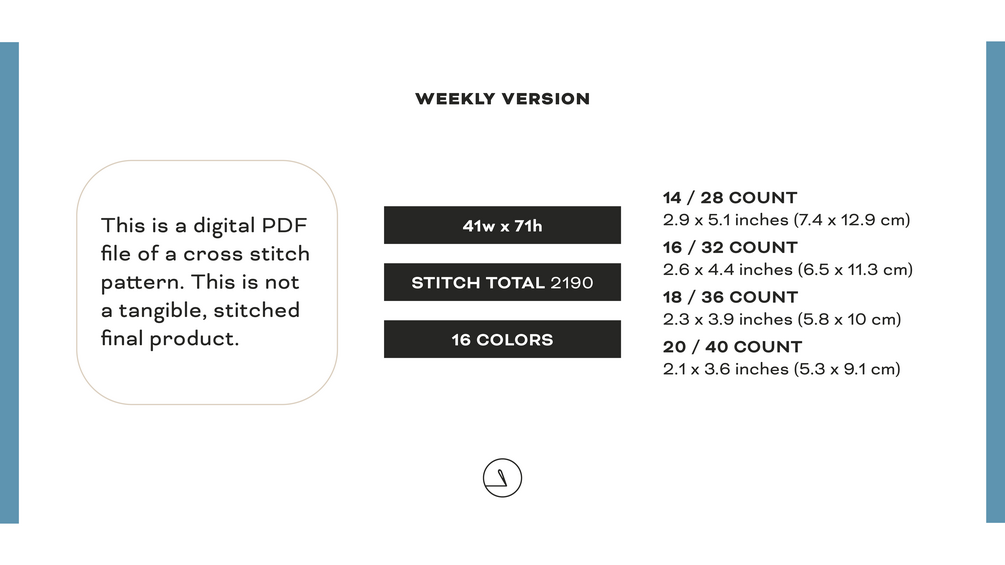 WEEKLY VERSION

This is a digital PDF file of a cross stitch pattern. This is not a tangible, stitched final product.

41w x 71h

STITCH TOTAL 2190

16 COLORS

14 / 28 COUNT
2.9 x 5.1 inches (7.4 x 12.9 cm)

16 / 32 COUNT
2.6 x 4.4 inches (6.5 x 11.3 cm)

18 / 36 COUNT
2.3 x 3.9 inches (5.8 x 10 cm)

20 / 40 COUNT
2.1 x 3.6 inches (5.3 x 9.1 cm)