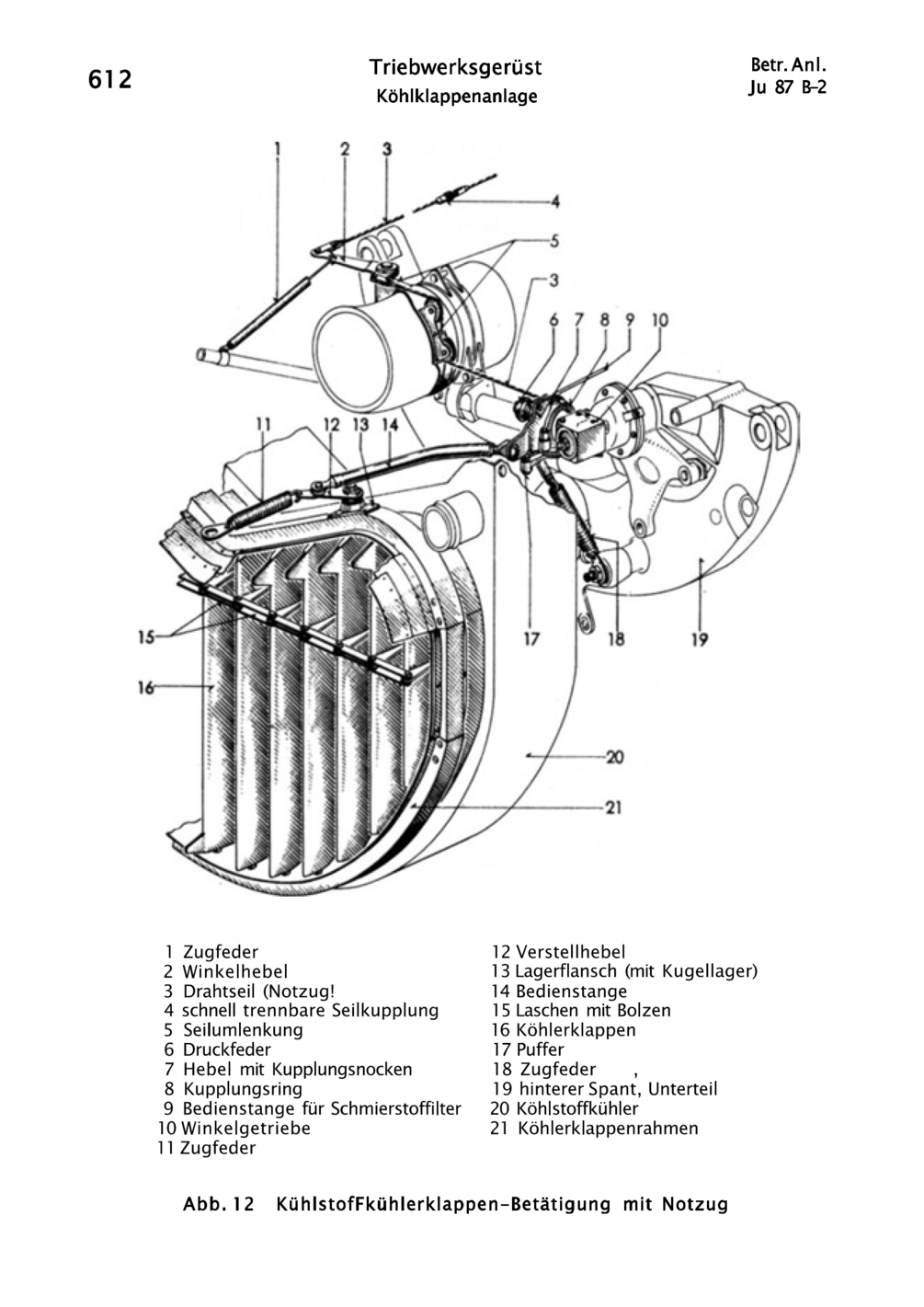 612

Triebwerksgerüst
Köhlklappenanlage

Betr. Anl.
Ju 87 B-2

1
2
3
4
5
3
6 7 8 9 10
11
12 13 14
15
16
17
18
19
20
21

1 Zugfeder
2 Winkelhebel
3 Drahtseil (Notzug!
4 schnell trennbare Seilkupplung
5 Seilumlenkung
6 Druckfeder
7 Hebel mit Kupplungsnocken
8 Kupplungsring
9 Bedienstange für Schmierstoffilter
10 Winkelgetriebe
11 Zugfeder

12 Verstellhebel
13 Lagerflansch (mit Kugellager)
14 Bedienstange
15 Laschen mit Bolzen
16 Köhlerklappen
17 Puffer
18 Zugfeder ,
19 hinterer Spant, Unterteil
20 Köhlstoffkühler
21 Köhlerklappenrahmen

Abb. 12 KühlstofFkühlerklappen-Betätigung mit Notzug