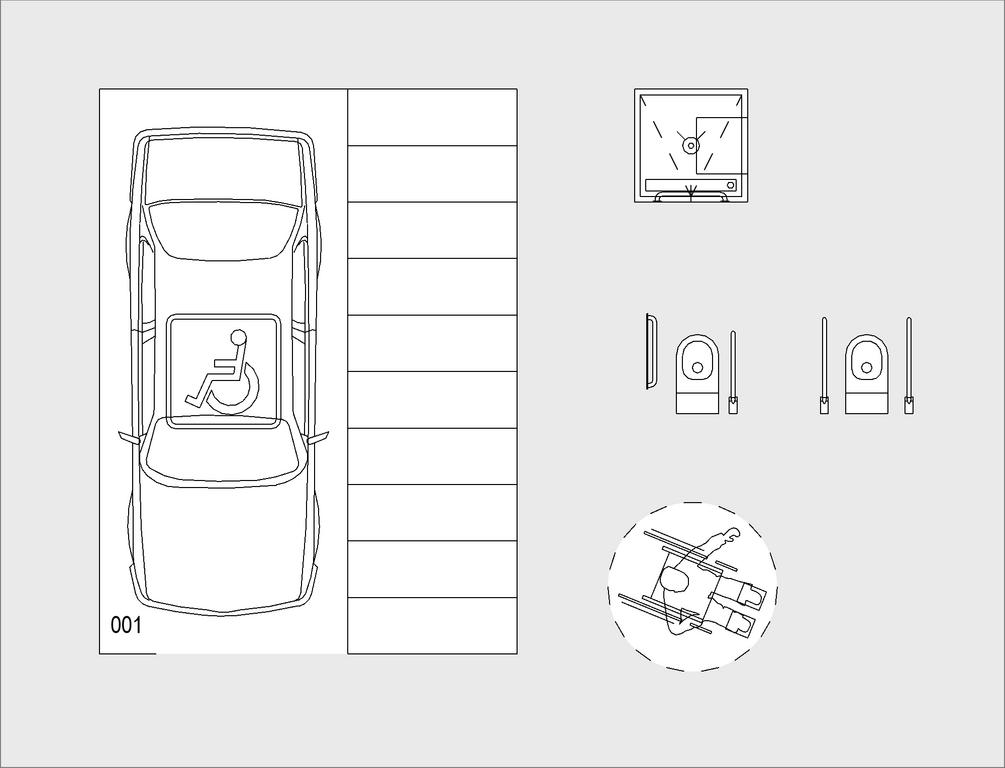 001