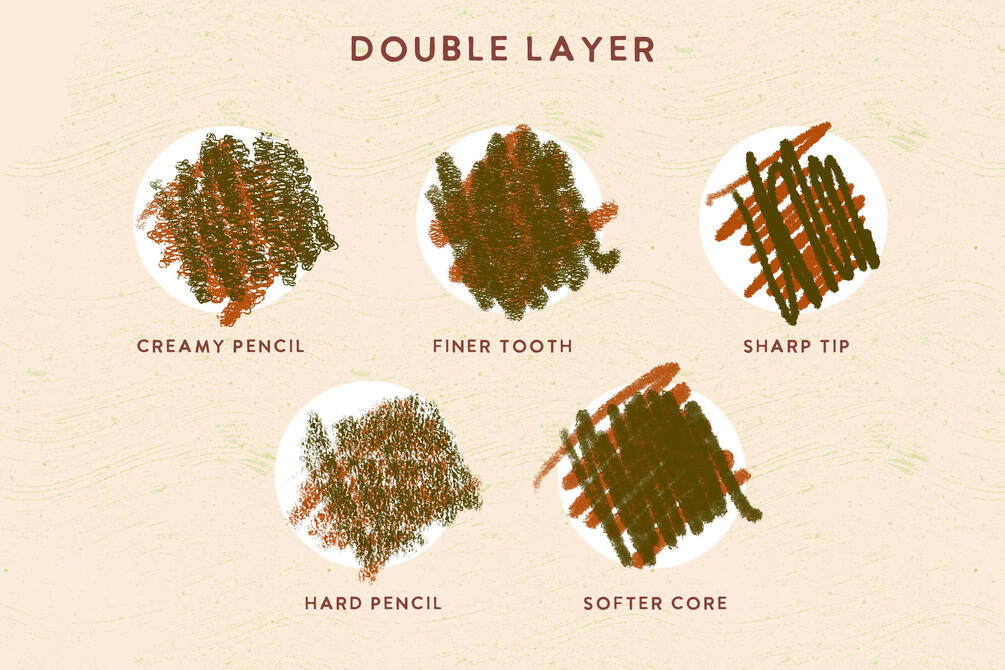 DOUBLE LAYER

CREAMY PENCIL

FINER TOOTH

SHARP TIP

HARD PENCIL

SOFTER CORE