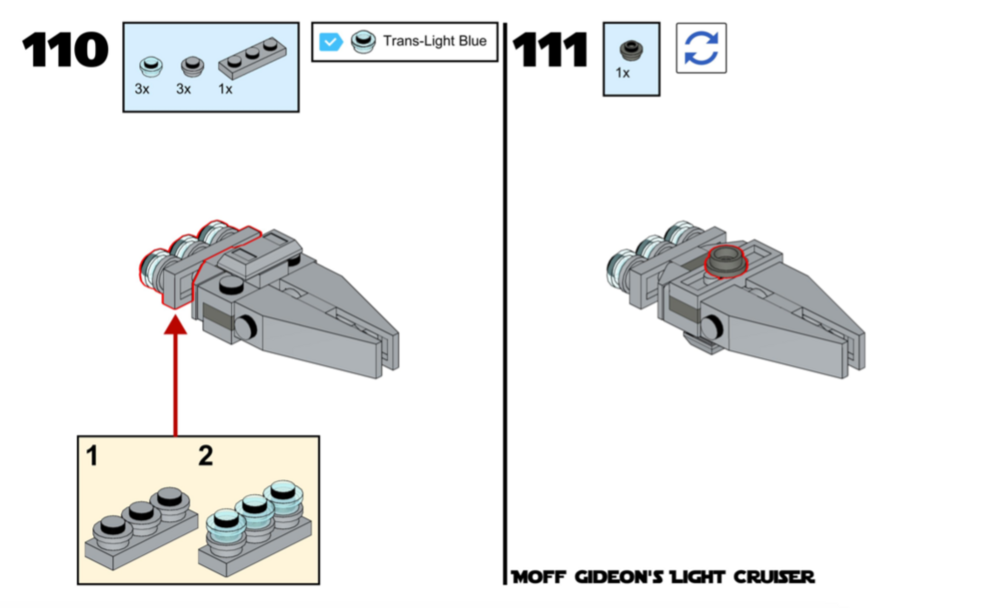 110

3x 3x 1x

Trans-Light Blue

1 2

111

1x

MOFF GIDEON'S LIGHT CRUISER