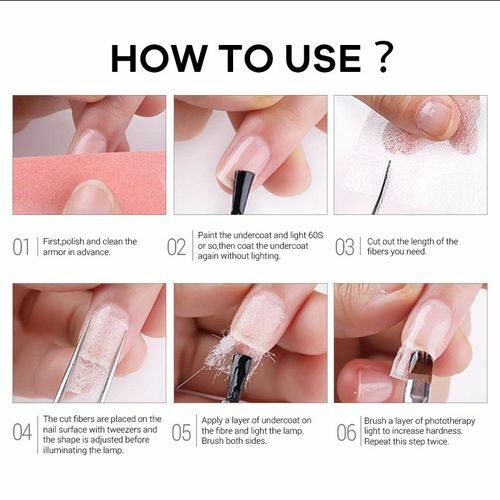 HOW TO USE ?

01 First,polish and clean the armor in advance.

02 Paint the undercoat and light 60S or so,then coat the undercoat again without lighting.

03 Cut out the length of the fibers you need.

04 The cut fibers are placed on the nail surface with tweezers and the shape is adjusted before illuminating the lamp.

05 Apply a layer of undercoat on the fibre and light the lamp. Brush both sides.

06 Brush a layer of phototherapy light to increase hardness. Repeat this step twice.