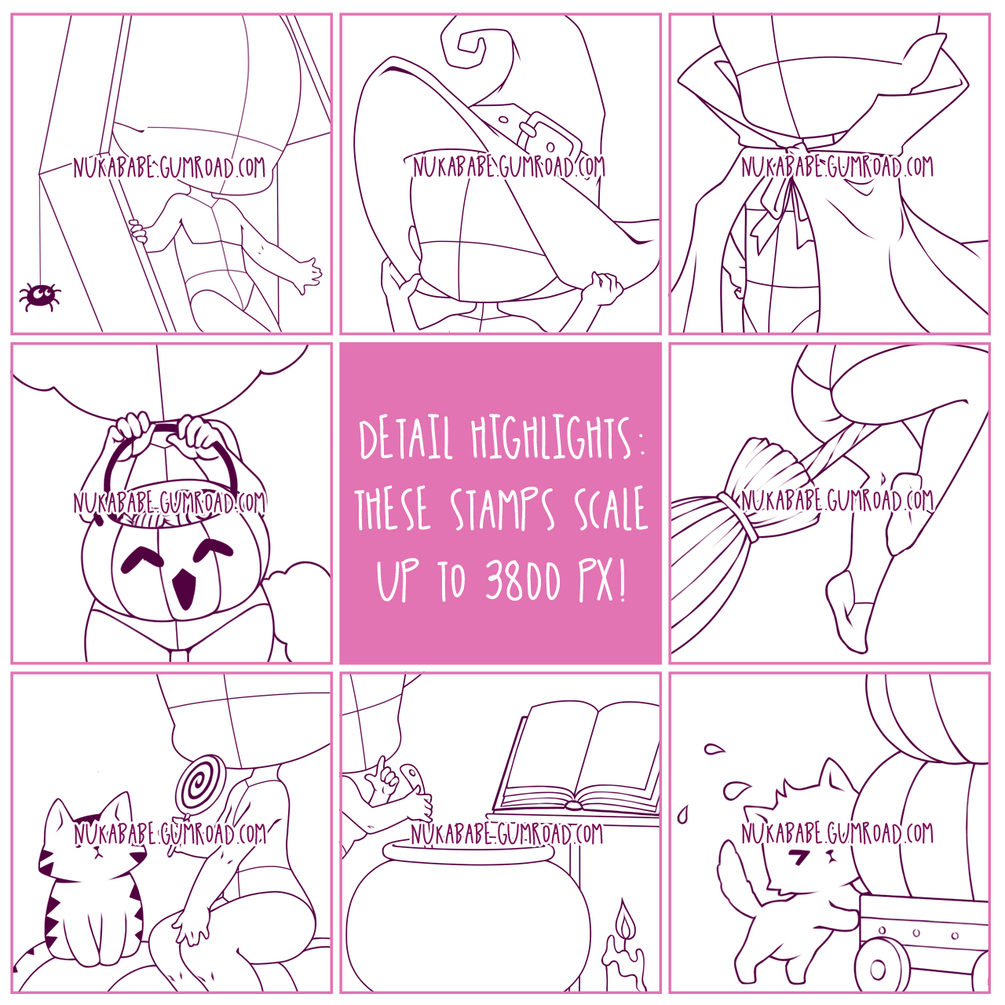 NUKABABE.GUMROAD.COM

NUKABABE.GUMROAD.COM

NUKABABE.GUMROAD.COM

NUKABABE.GUMROAD.COM

DETAIL HIGHLIGHTS: THESE STAMPS SCALE UP TO 3800 PX!

NUKABABE.GUMROAD.COM

NUKABABE.GUMROAD.COM

NUKABABE.GUMROAD.COM

NUKABABE.GUMROAD.COM