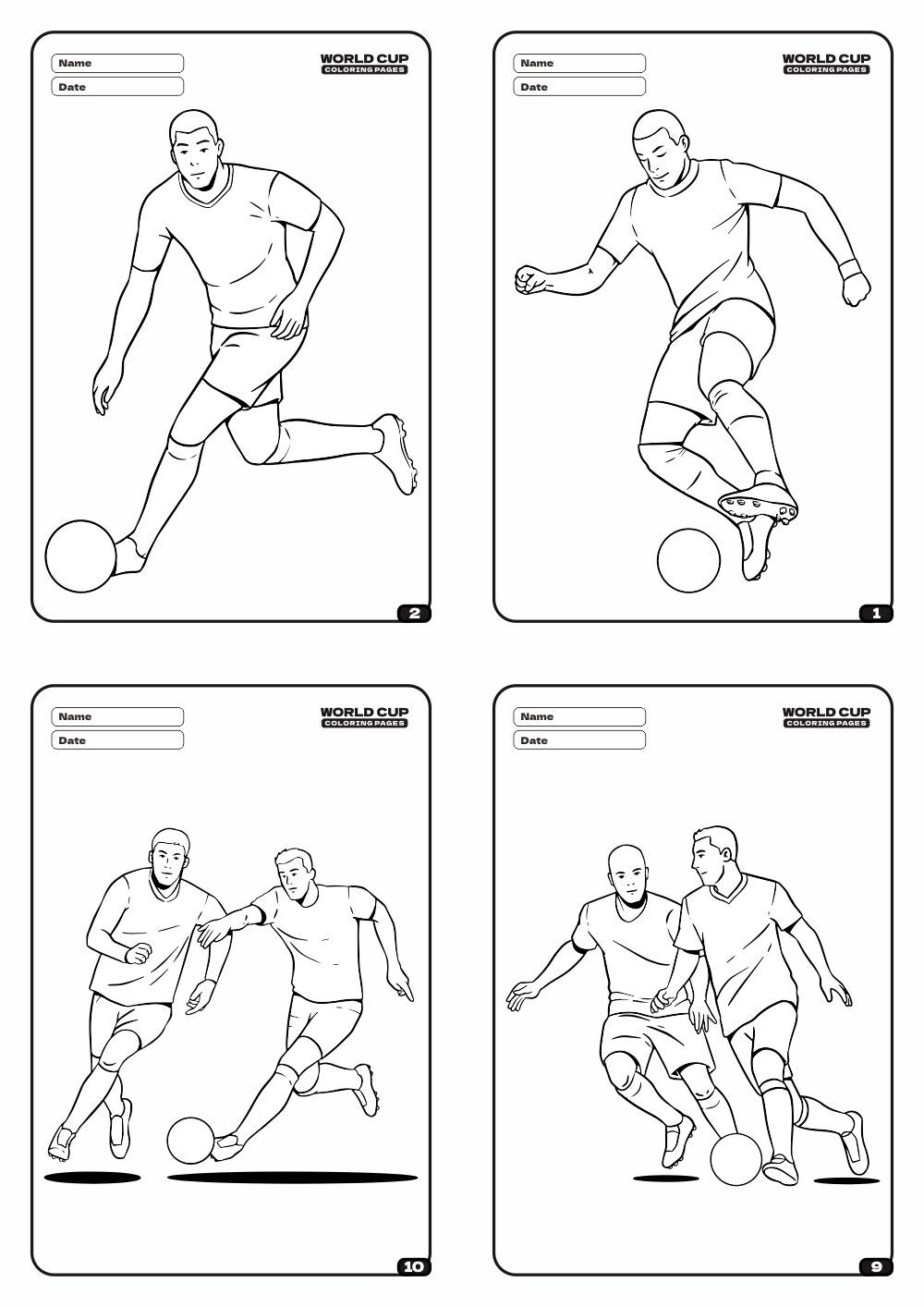 Name
Date
WORLD CUP
COLORING PAGES
2

Name
Date
WORLD CUP
COLORING PAGES
1

Name
Date
WORLD CUP
COLORING PAGES
10

Name
Date
WORLD CUP
COLORING PAGES
9