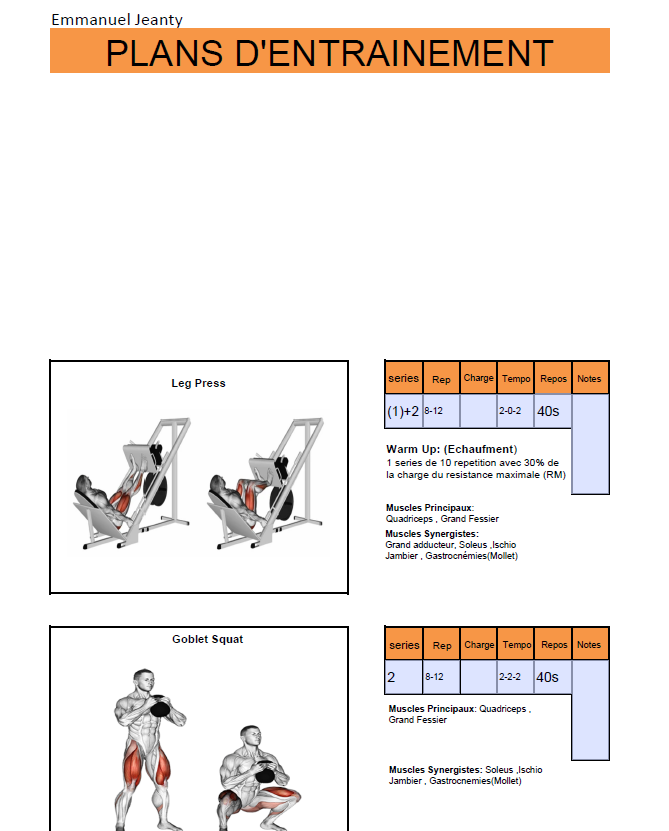 Emmanuel Jeanty

PLANS D'ENTRAINEMENT

Leg Press

| series | Rep | Charge | Tempo | Repos | Notes |
|---|---|---|---|---|---|
| (1)+2 | 8-12 | | 2-0-2 | 40s | |

Warm Up: (Echaufment)
1 series de 10 repetition avec 30% de la charge du resistance maximale (RM)

Muscles Principaux:
Quadriceps , Grand Fessier

Muscles Synergistes:
Grand adducteur, Soleus ,Ischio Jambier , Gastrocnémies(Mollet)

Goblet Squat

| series | Rep | Charge | Tempo | Repos | Notes |
|---|---|---|---|---|---|
| 2 | 8-12 | | 2-2-2 | 40s | |

Muscles Principaux: Quadriceps , Grand Fessier

Muscles Synergistes: Soleus ,Ischio Jambier , Gastrocnemies(Mollet)