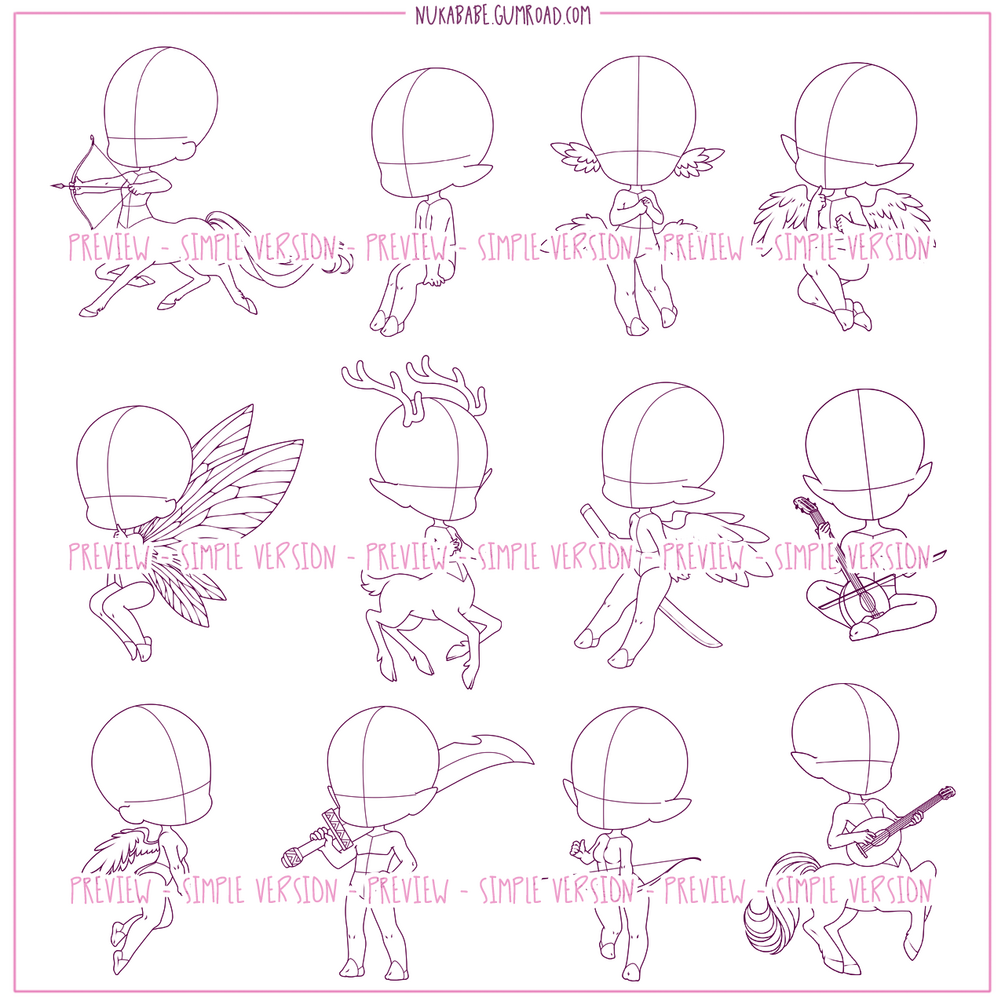 NUKABABE.GUMROAD.COM

PREVIEW - SIMPLE VERSION - PREVIEW - SIMPLE VERSION - PREVIEW - SIMPLE VERSION

PREVIEW - SIMPLE VERSION - PREVIEW - SIMPLE VERSION - PREVIEW - SIMPLE VERSION

PREVIEW - SIMPLE VERSION - PREVIEW - SIMPLE VERSION - PREVIEW - SIMPLE VERSION