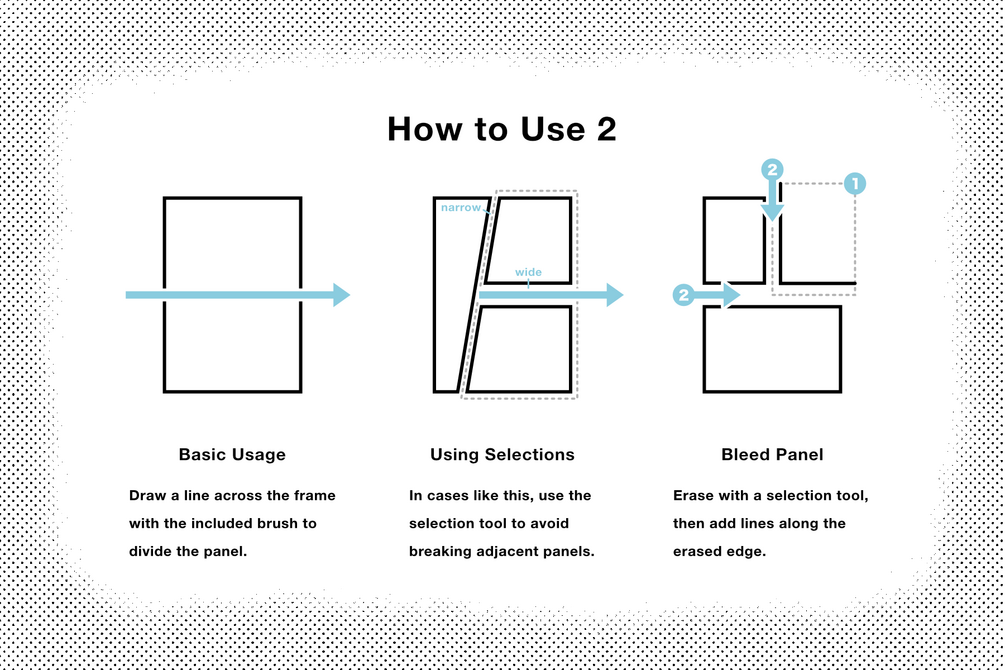 How to Use 2

narrow

wide

2

1

2

Basic Usage

Draw a line across the frame with the included brush to divide the panel.

Using Selections

In cases like this, use the selection tool to avoid breaking adjacent panels.

Bleed Panel

Erase with a selection tool, then add lines along the erased edge.