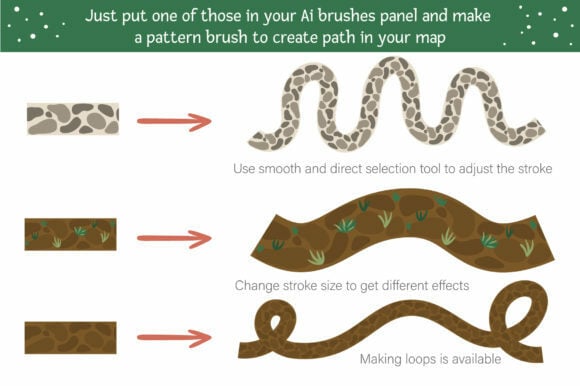 Just put one of those in your Ai brushes panel and make a pattern brush to create path in your map

Use smooth and direct selection tool to adjust the stroke

Change stroke size to get different effects

Making loops is available