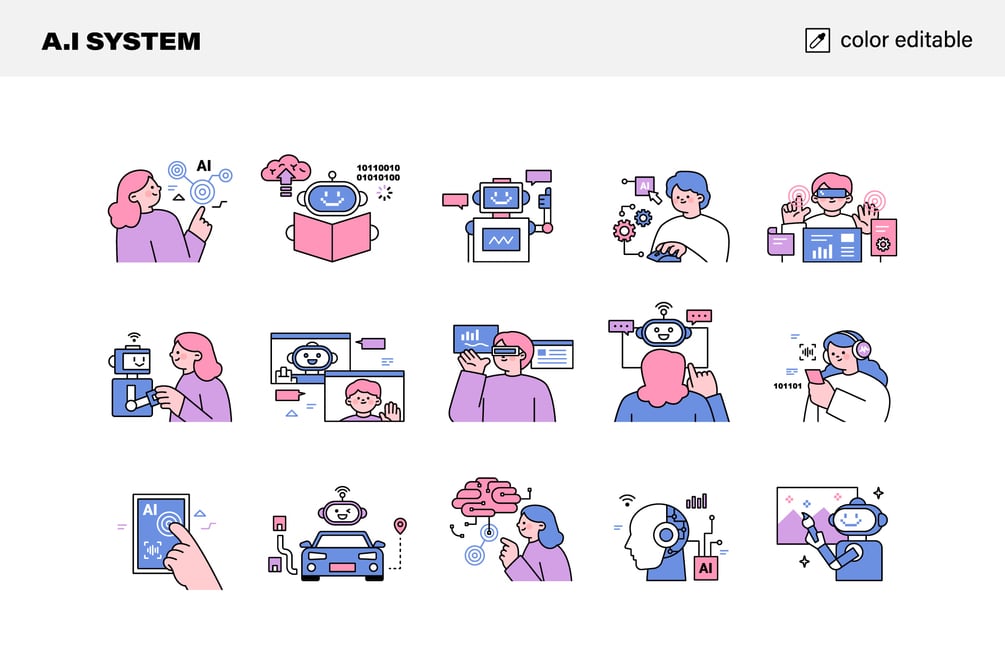 A.I SYSTEM

color editable

AI

10110010
01010100

AI

101101

AI

AI