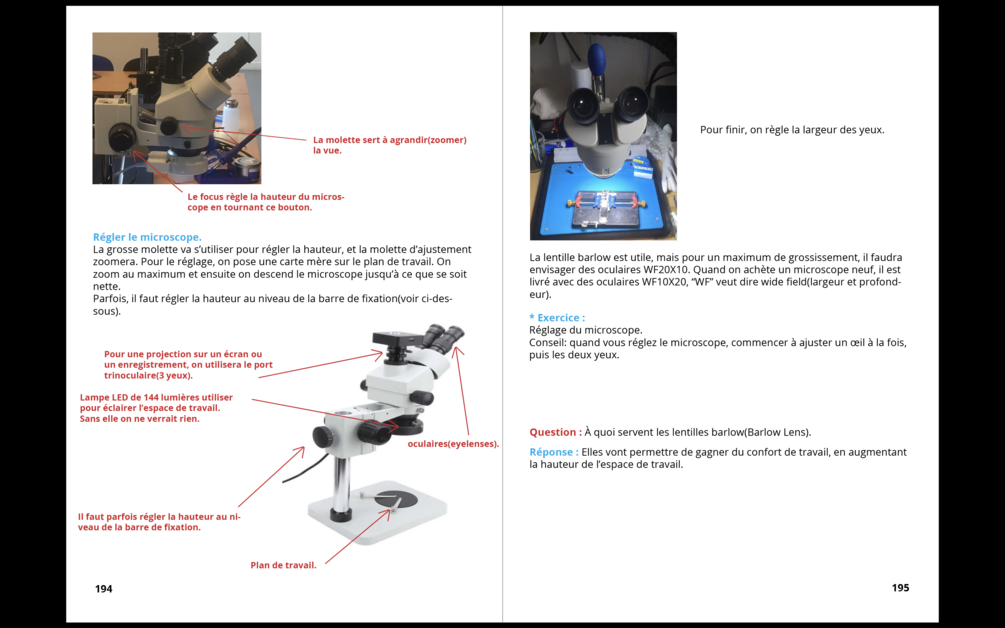 La molette sert à agrandir(zoomer) la vue.

Le focus règle la hauteur du microscope en tournant ce bouton.

Régler le microscope.

La grosse molette va s'utiliser pour régler la hauteur, et la molette d'ajustement zoomera. Pour le réglage, on pose une carte mère sur le plan de travail. On zoom au maximum et ensuite on descend le microscope jusqu'à ce que se soit nette.
Parfois, il faut régler la hauteur au niveau de la barre de fixation(voir ci-dessous).

Pour une projection sur un écran ou un enregistrement, on utilisera le port trinoculaire(3 yeux).

Lampe LED de 144 lumières utiliser pour éclairer l'espace de travail. Sans elle on ne verrait rien.

oculaires(eyelenses).

Il faut parfois régler la hauteur au niveau de la barre de fixation.

Plan de travail.

194

Pour finir, on règle la largeur des yeux.

La lentille barlow est utile, mais pour un maximum de grossissement, il faudra envisager des oculaires WF20X10. Quand on achète un microscope neuf, il est livré avec des oculaires WF10X20, "WF" veut dire wide field(largeur et profondeur).

* Exercice :
Réglage du microscope.
Conseil: quand vous réglez le microscope, commencer à ajuster un œil à la fois, puis les deux yeux.

Question : À quoi servent les lentilles barlow(Barlow Lens).

Réponse : Elles vont permettre de gagner du confort de travail, en augmentant la hauteur de l'espace de travail.

195