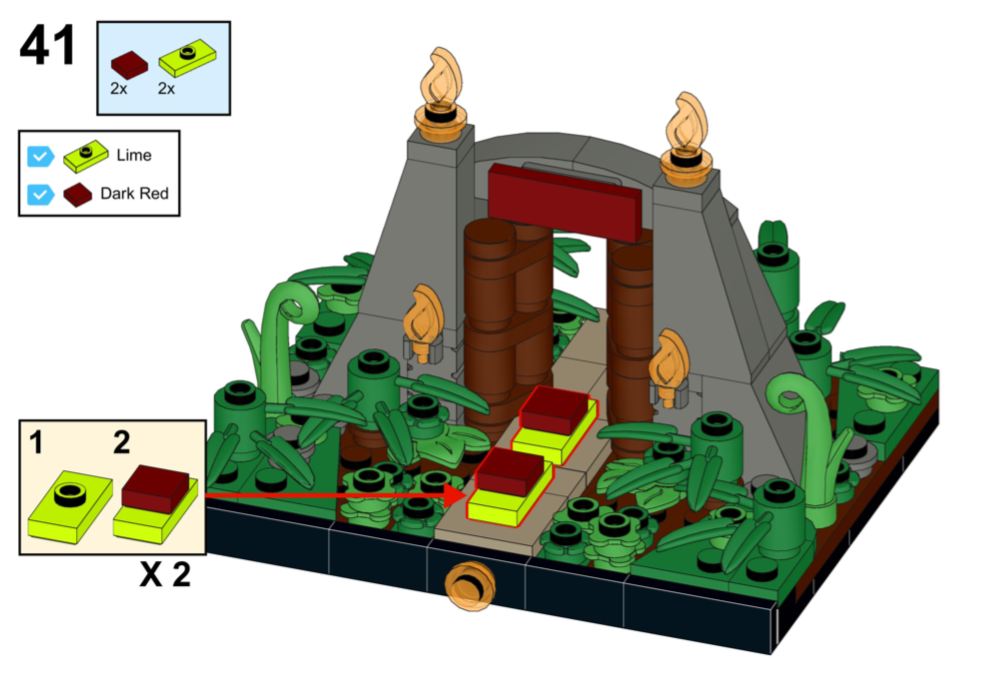 41

2x 2x

Lime
Dark Red

1 2

X 2