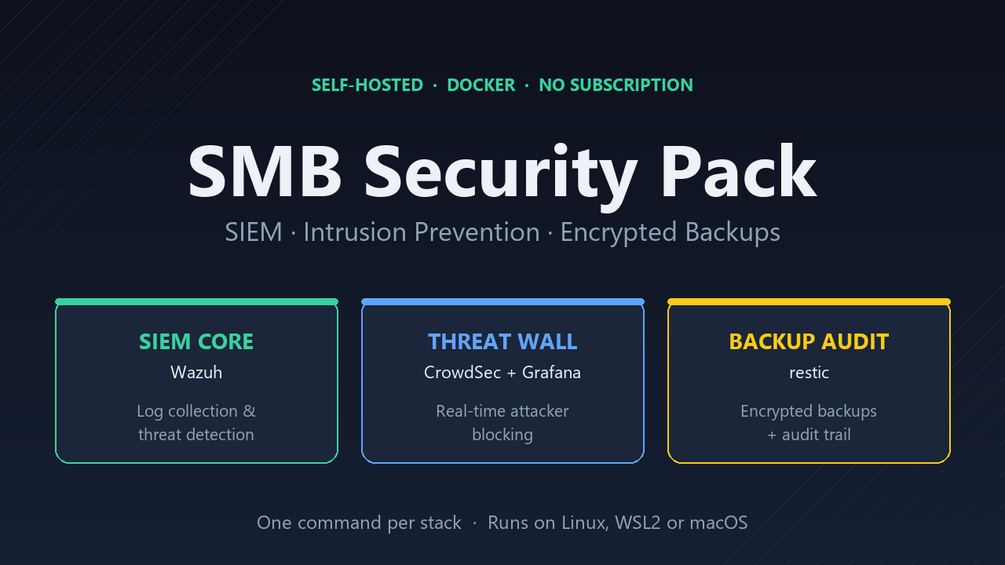 SELF-HOSTED · DOCKER · NO SUBSCRIPTION

SMB Security Pack

SIEM · Intrusion Prevention · Encrypted Backups

SIEM CORE

Wazuh

Log collection & threat detection

THREAT WALL

CrowdSec + Grafana

Real-time attacker blocking

BACKUP AUDIT

restic

Encrypted backups + audit trail

One command per stack · Runs on Linux, WSL2 or macOS