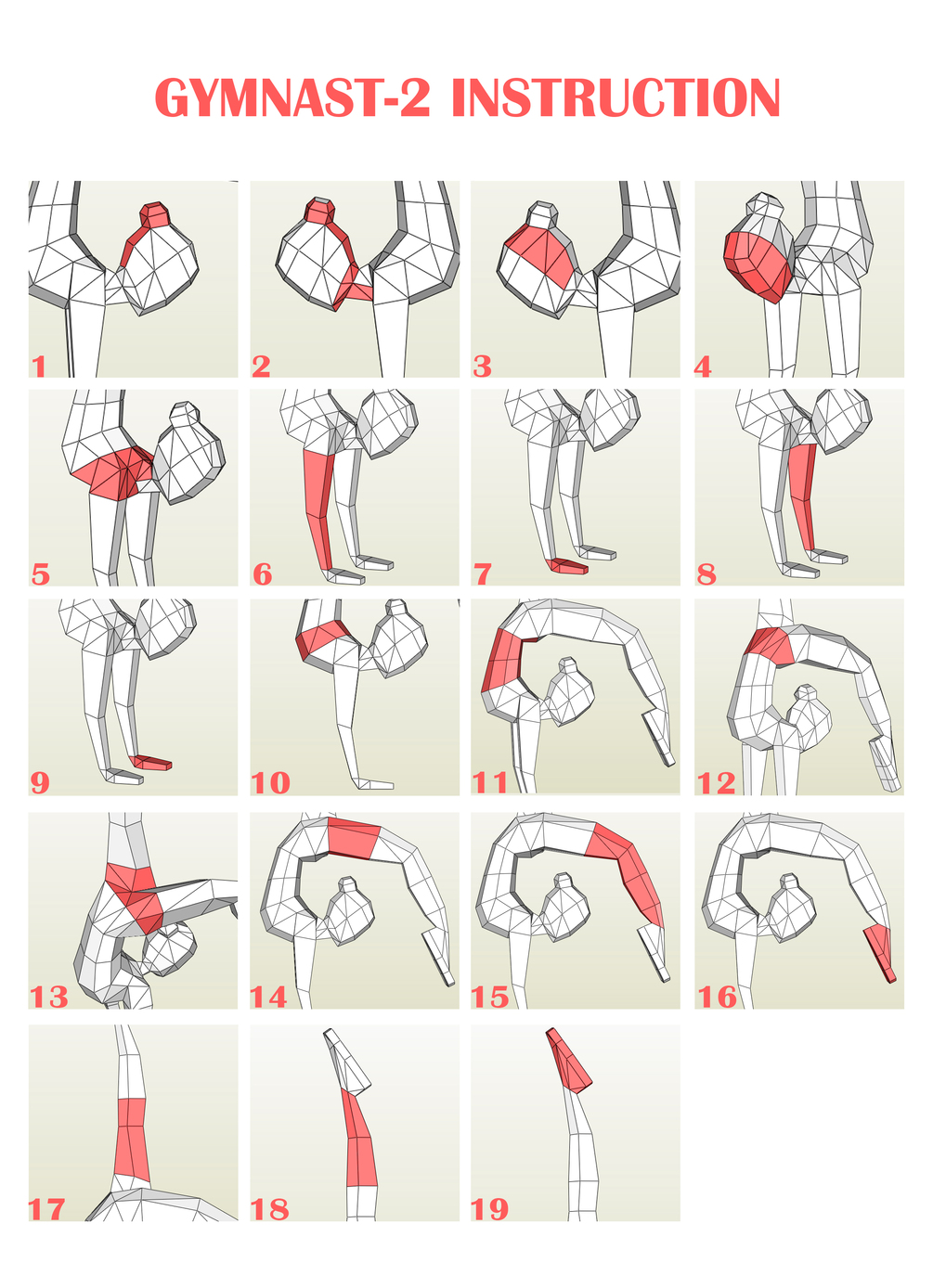 GYMNAST-2 INSTRUCTION

1

2

3

4

5

6

7

8

9

10

11

12

13

14

15

16

17

18

19