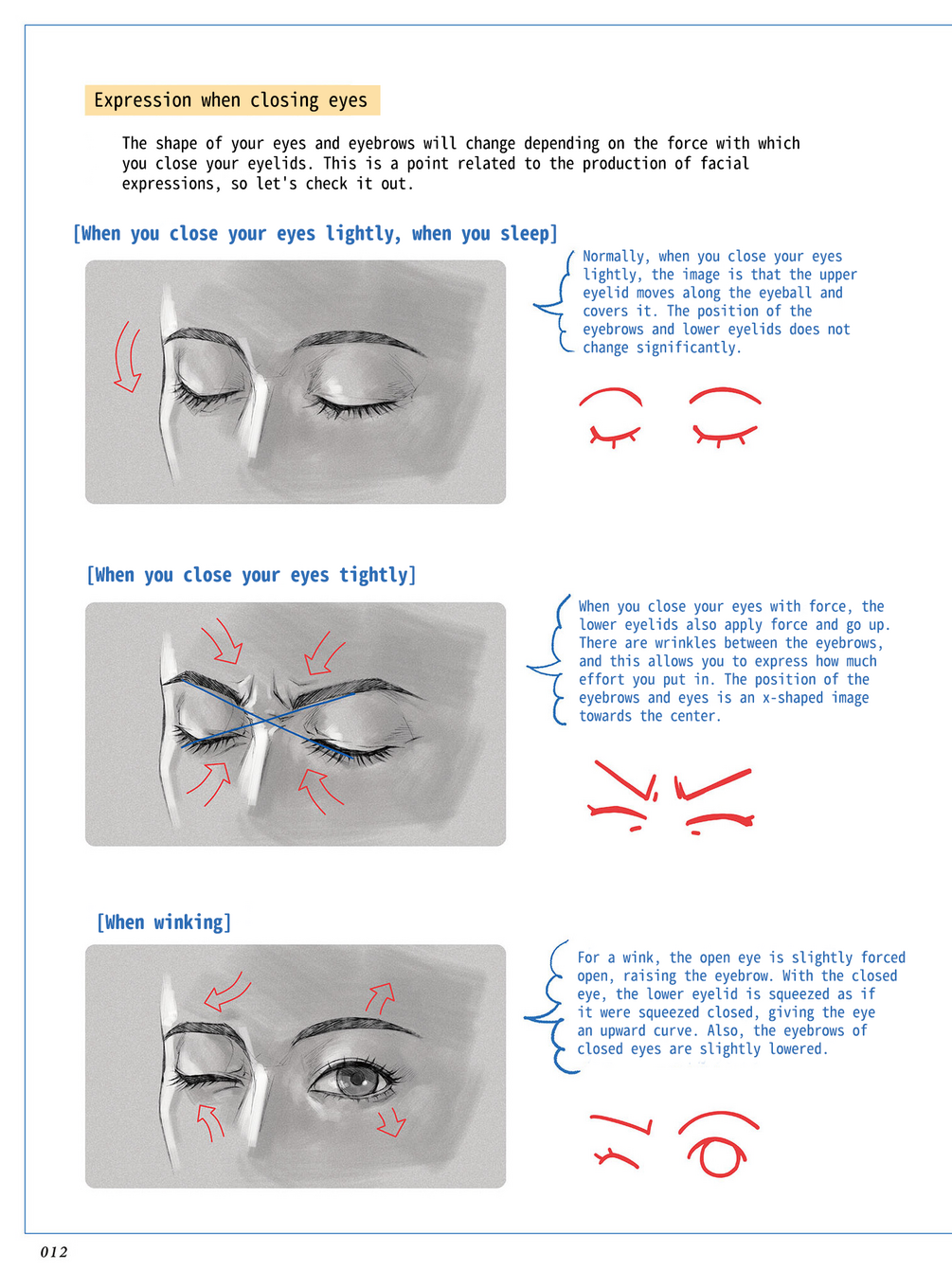 Expression when closing eyes

The shape of your eyes and eyebrows will change depending on the force with which you close your eyelids. This is a point related to the production of facial expressions, so let's check it out.

[When you close your eyes lightly, when you sleep]

Normally, when you close your eyes lightly, the image is that the upper eyelid moves along the eyeball and covers it. The position of the eyebrows and lower eyelids does not change significantly.

[When you close your eyes tightly]

When you close your eyes with force, the lower eyelids also apply force and go up. There are wrinkles between the eyebrows, and this allows you to express how much effort you put in. The position of the eyebrows and eyes is an x-shaped image towards the center.

[When winking]

For a wink, the open eye is slightly forced open, raising the eyebrow. With the closed eye, the lower eyelid is squeezed as if it were squeezed closed, giving the eye an upward curve. Also, the eyebrows of closed eyes are slightly lowered.

012